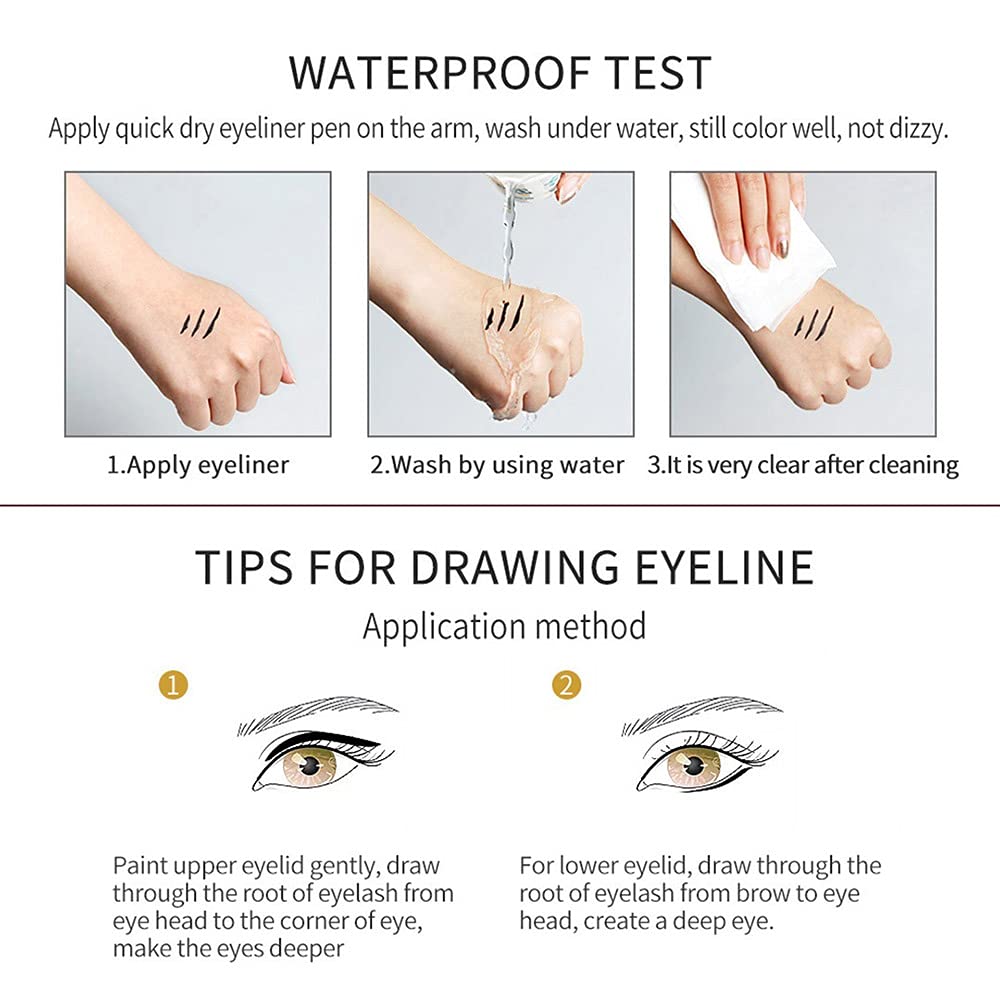 WATERPROOF TEST
Apply quick dry eyeliner pen on the arm, wash under water, still color well, not dizzy.

1.Apply eyeliner

2.Wash by using water

3.It is very clear after cleaning

TIPS FOR DRAWING EYELINE
Application method

1

Paint upper eyelid gently, draw through the root of eyelash from eye head to the corner of eye, make the eyes deeper

2

For lower eyelid, draw through the root of eyelash from brow to eye head, create a deep eye.