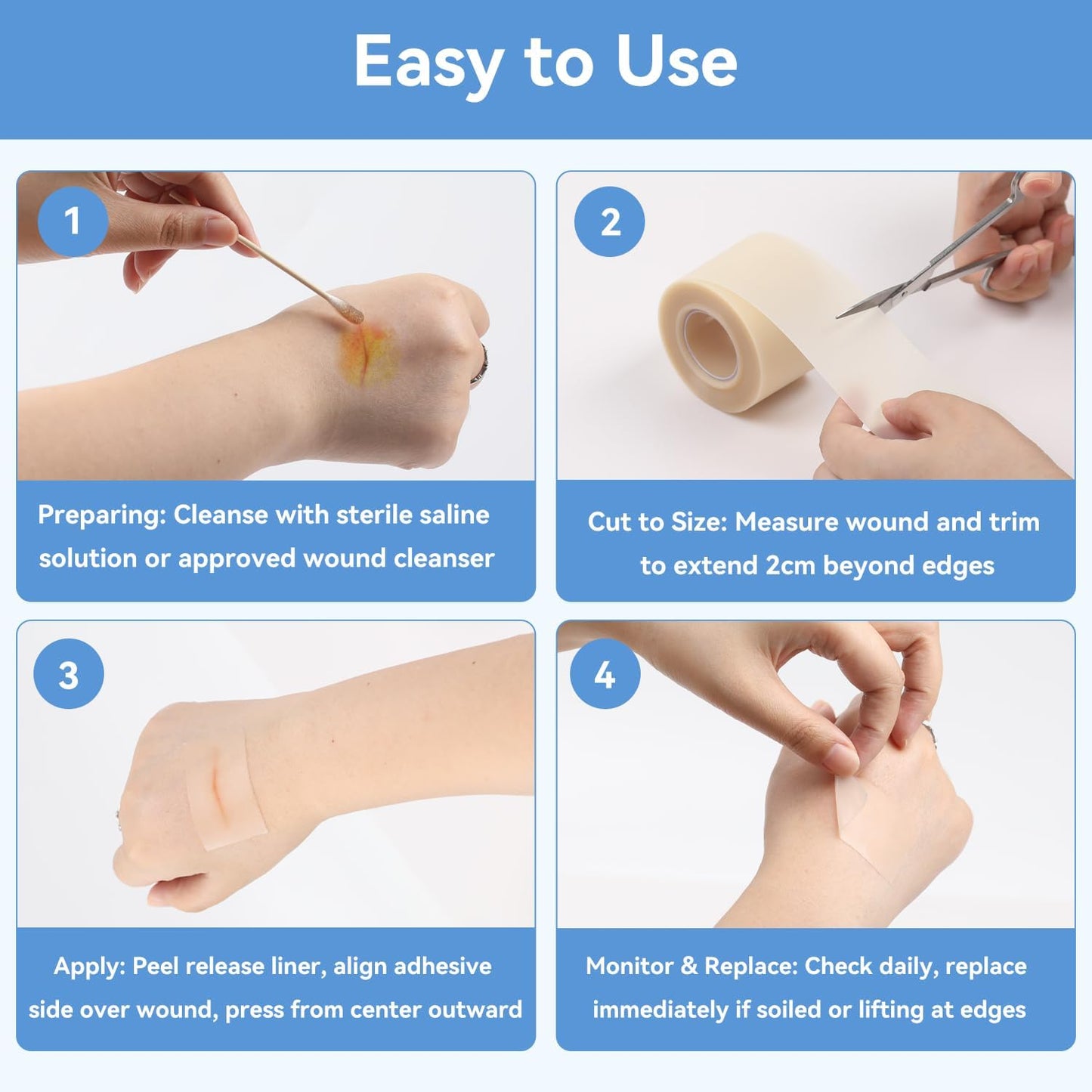 Easy to Use

1

Preparing: Cleanse with sterile saline solution or approved wound cleanser

2

Cut to Size: Measure wound and trim to extend 2cm beyond edges

3

Apply: Peel release liner, align adhesive side over wound, press from center outward

4

Monitor & Replace: Check daily, replace immediately if soiled or lifting at edges