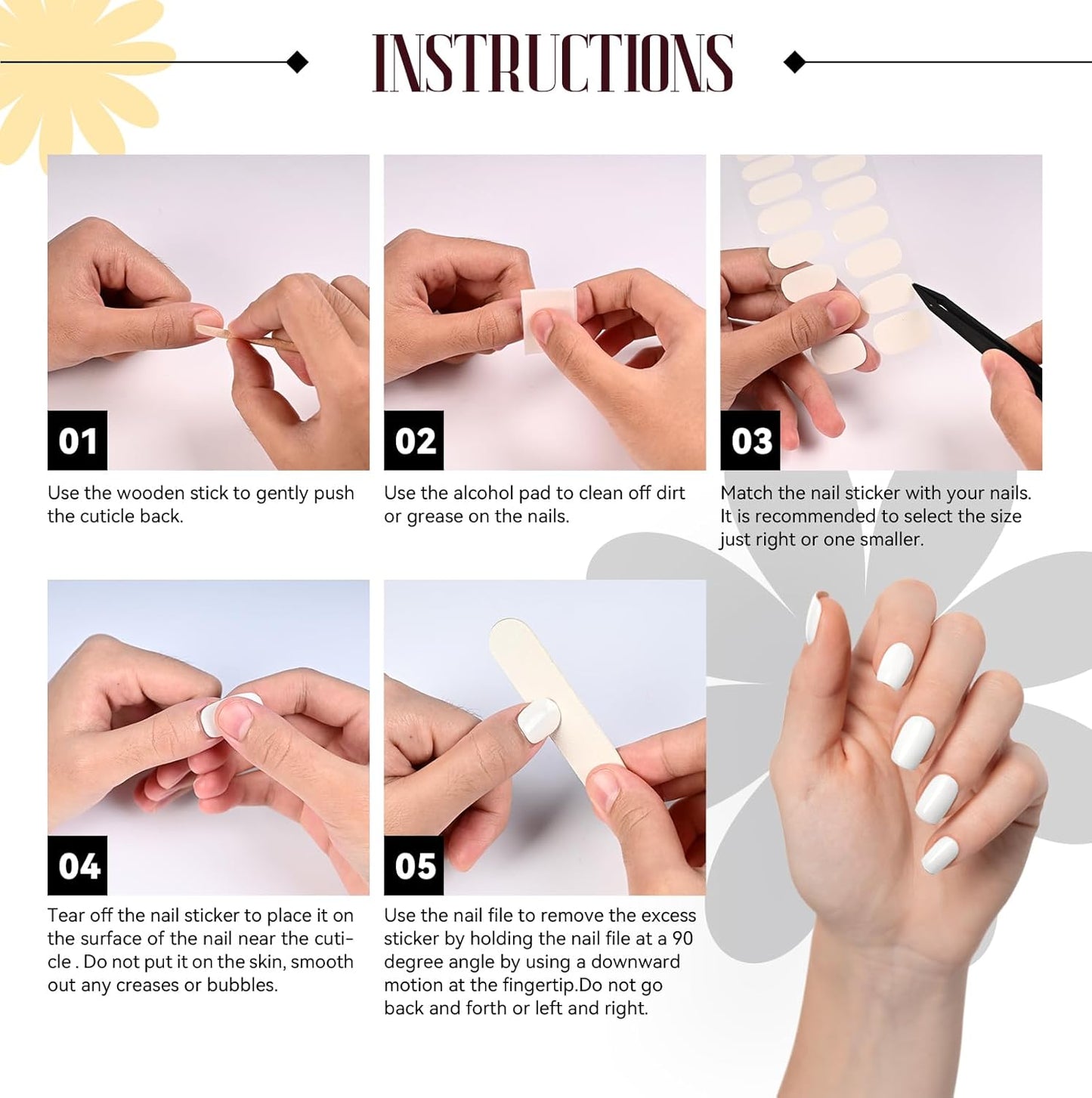 INSTRUCTIONS

01

Use the wooden stick to gently push the cuticle back.

02

Use the alcohol pad to clean off dirt or grease on the nails.

03

Match the nail sticker with your nails. It is recommended to select the size just right or one smaller.

04

Tear off the nail sticker to place it on the surface of the nail near the cuticle . Do not put it on the skin, smooth out any creases or bubbles.

05

Use the nail file to remove the excess sticker by holding the nail file at a 90 degree angle by using a downward motion at the fingertip.Do not go back and forth or left and right.