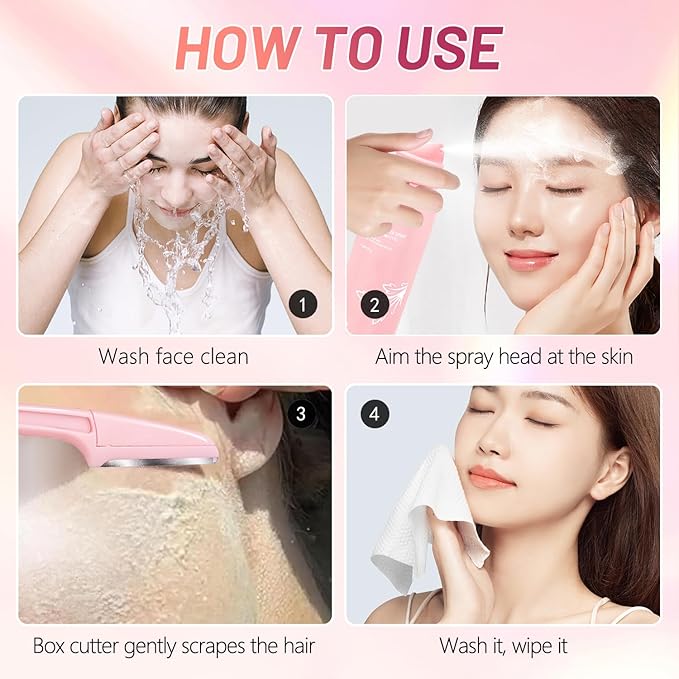 HOW TO USE

1

Wash face clean

2

Aim the spray head at the skin

3

Box cutter gently scrapes the hair

4

Wash it, wipe it