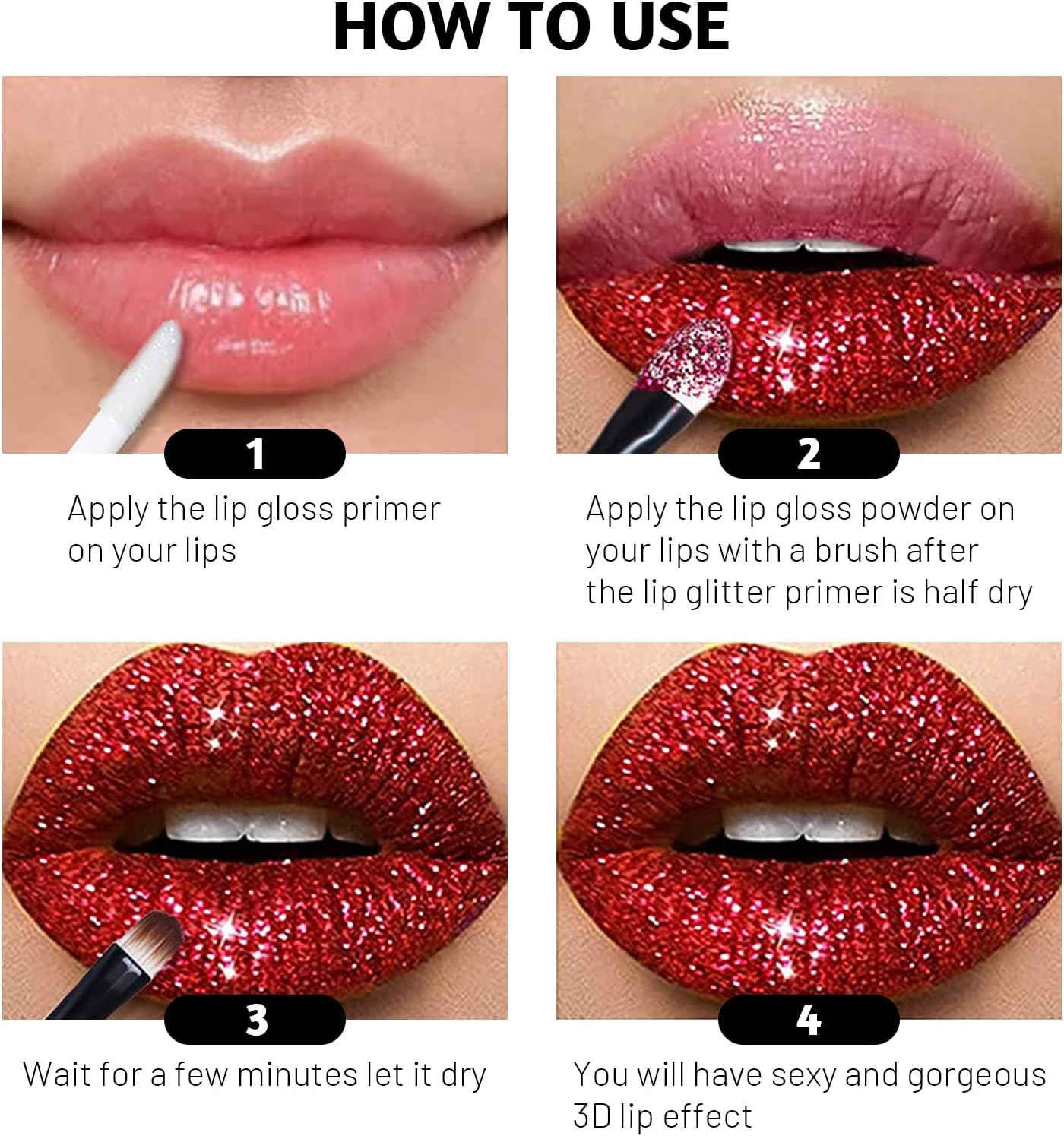 HOW TO USE

1

Apply the lip gloss primer on your lips

2

Apply the lip gloss powder on your lips with a brush after the lip glitter primer is half dry

3

Wait for a few minutes let it dry

4

You will have sexy and gorgeous 3D lip effect