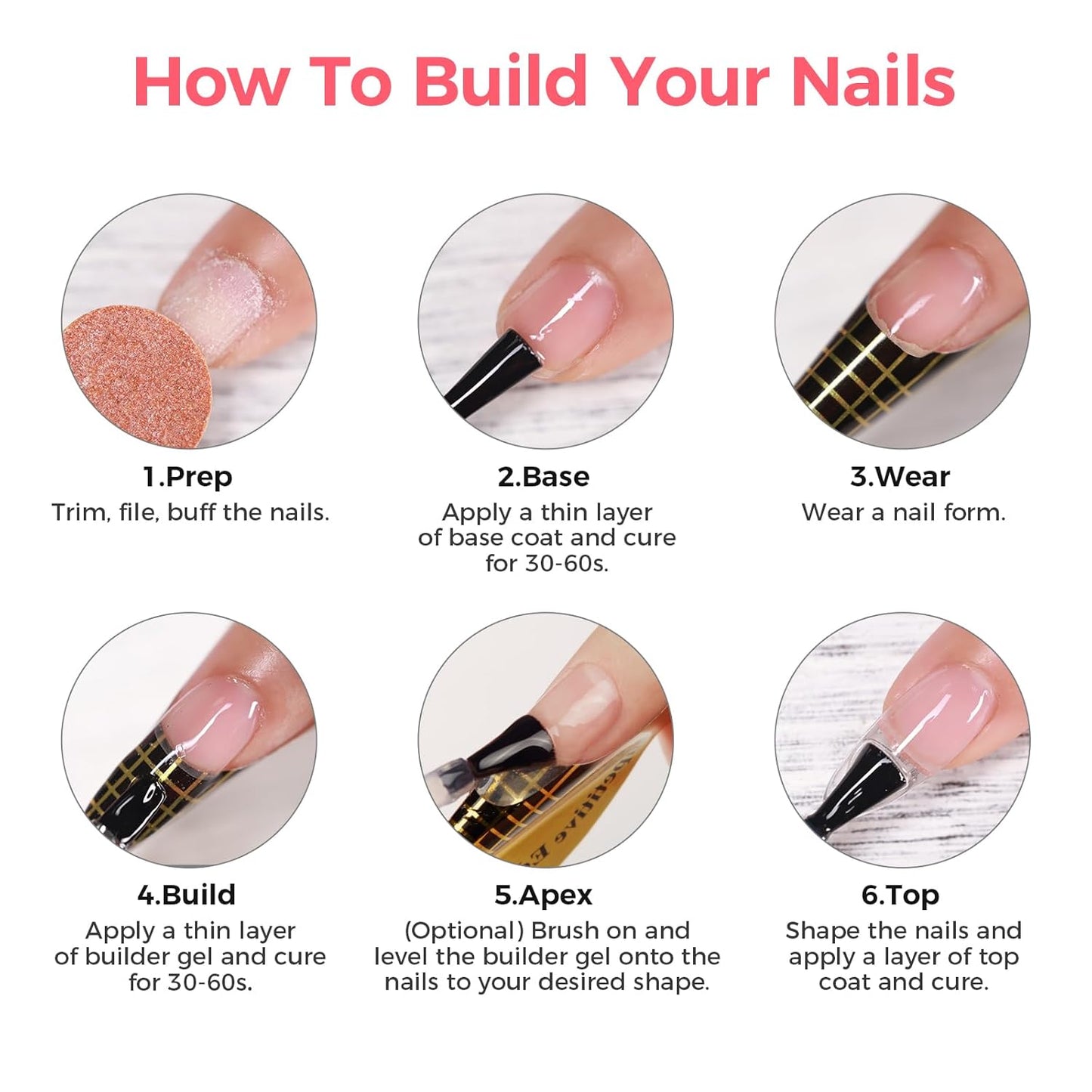 How To Build Your Nails

1.Prep
Trim, file, buff the nails.

2.Base
Apply a thin layer of base coat and cure for 30-60s.

3.Wear
Wear a nail form.

4.Build
Apply a thin layer of builder gel and cure for 30-60s.

5.Apex
(Optional) Brush on and level the builder gel onto the nails to your desired shape.

6.Top
Shape the nails and apply a layer of top coat and cure.