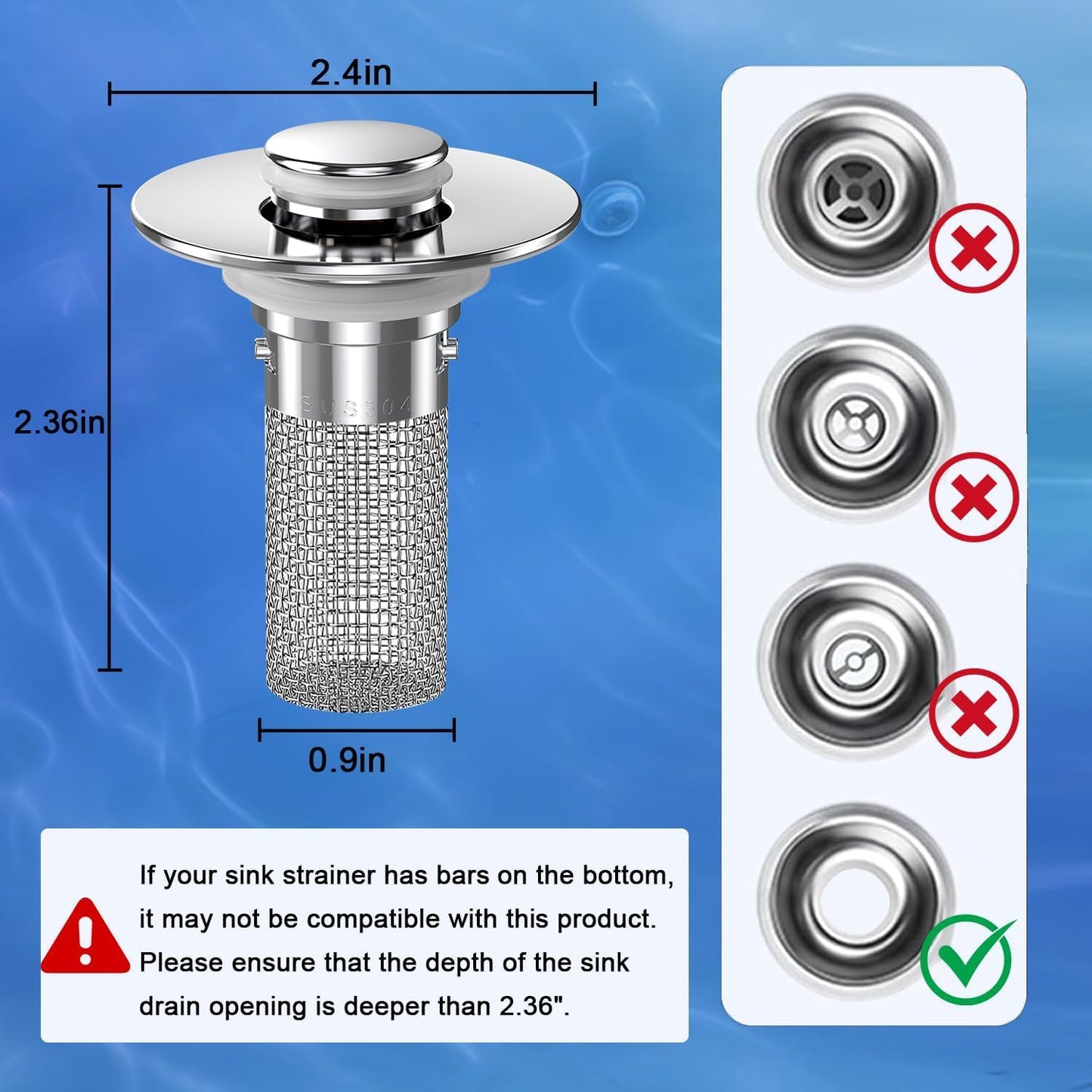 2.4in

2.36in

SUS304

0.9in

If your sink strainer has bars on the bottom, it may not be compatible with this product. Please ensure that the depth of the sink drain opening is deeper than 2.36".