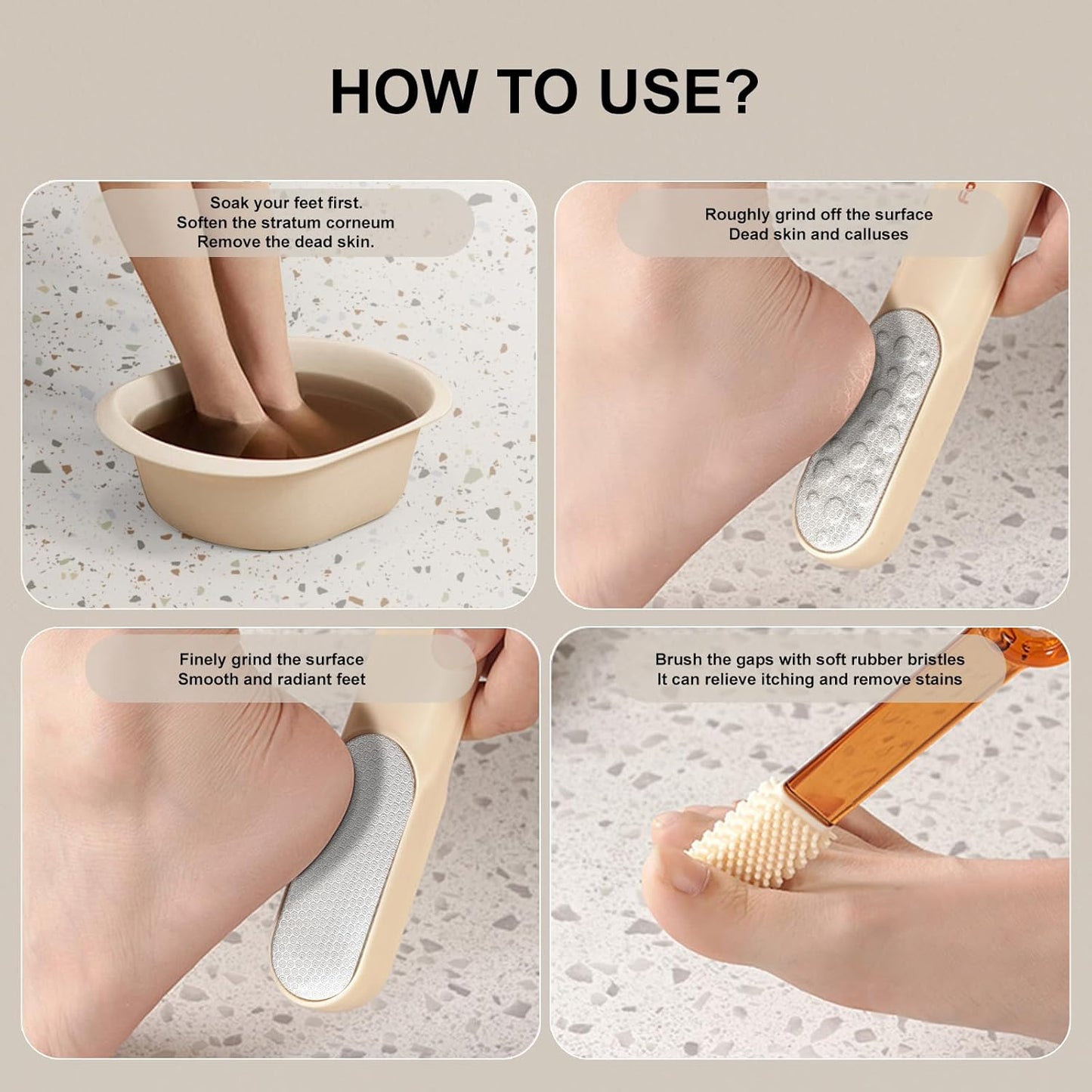 HOW TO USE?

Soak your feet first.
Soften the stratum corneum
Remove the dead skin.

Roughly grind off the surface
Dead skin and calluses

Finely grind the surface
Smooth and radiant feet

Brush the gaps with soft rubber bristles
It can relieve itching and remove stains