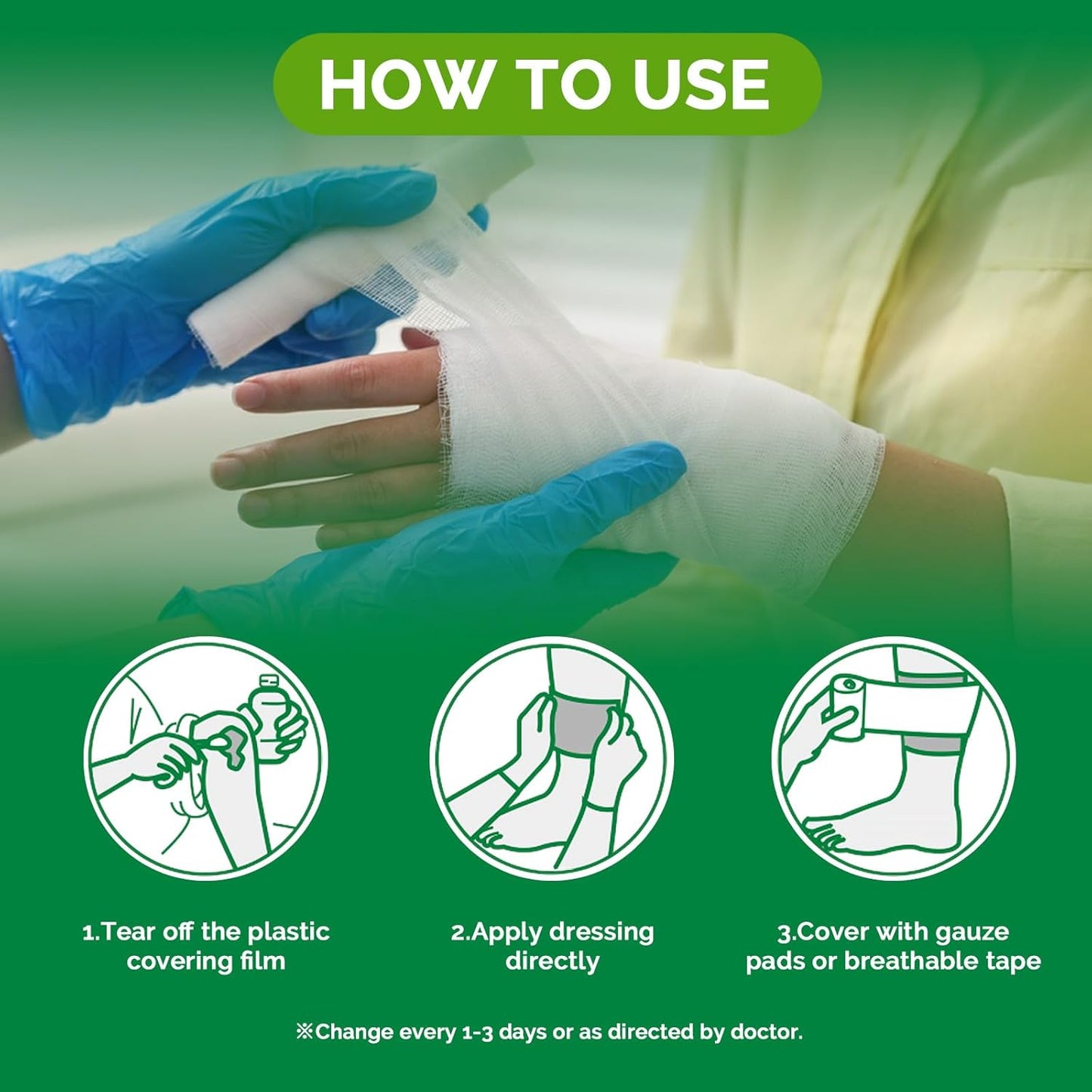 HOW TO USE

1.Tear off the plastic covering film

2.Apply dressing directly

3.Cover with gauze pads or breathable tape

※Change every 1-3 days or as directed by doctor.