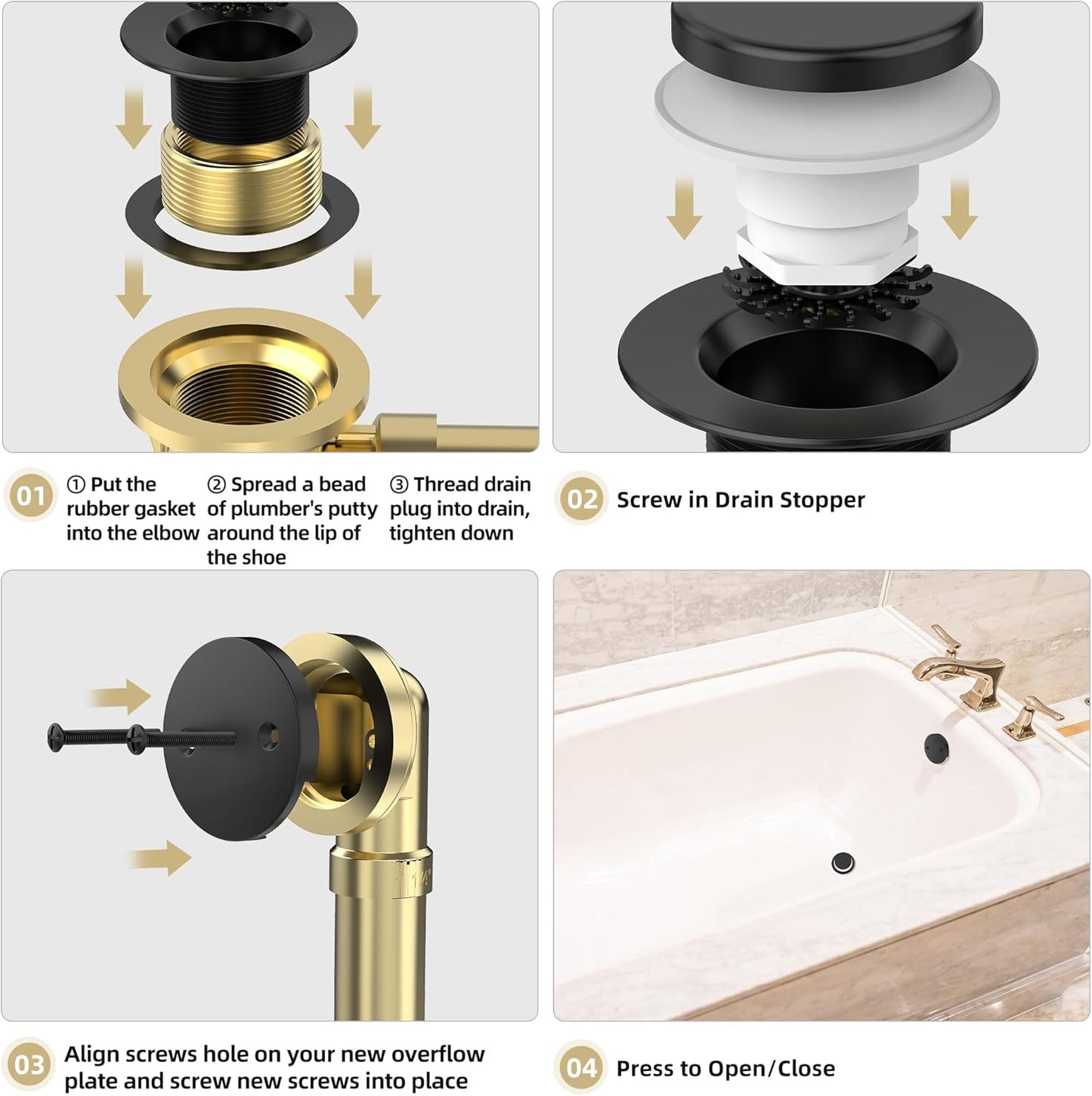 01

① Put the rubber gasket into the elbow

② Spread a bead of plumber's putty around the lip of the shoe

③ Thread drain plug into drain, tighten down

02 Screw in Drain Stopper

03 Align screws hole on your new overflow plate and screw new screws into place

04 Press to Open/Close