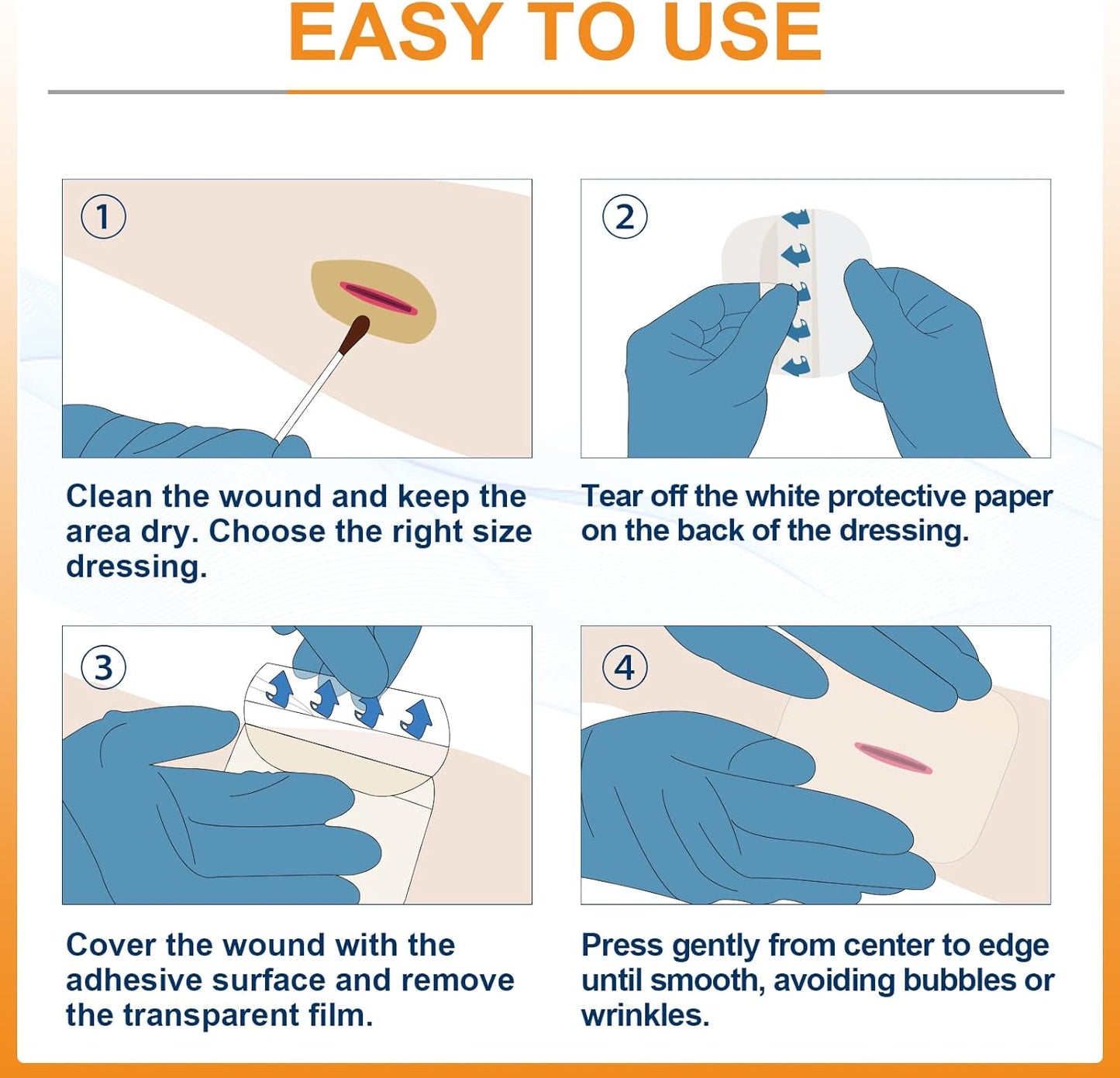 EASY TO USE

1

Clean the wound and keep the area dry. Choose the right size dressing.

2

Tear off the white protective paper on the back of the dressing.

3

Cover the wound with the adhesive surface and remove the transparent film.

4

Press gently from center to edge until smooth, avoiding bubbles or wrinkles.