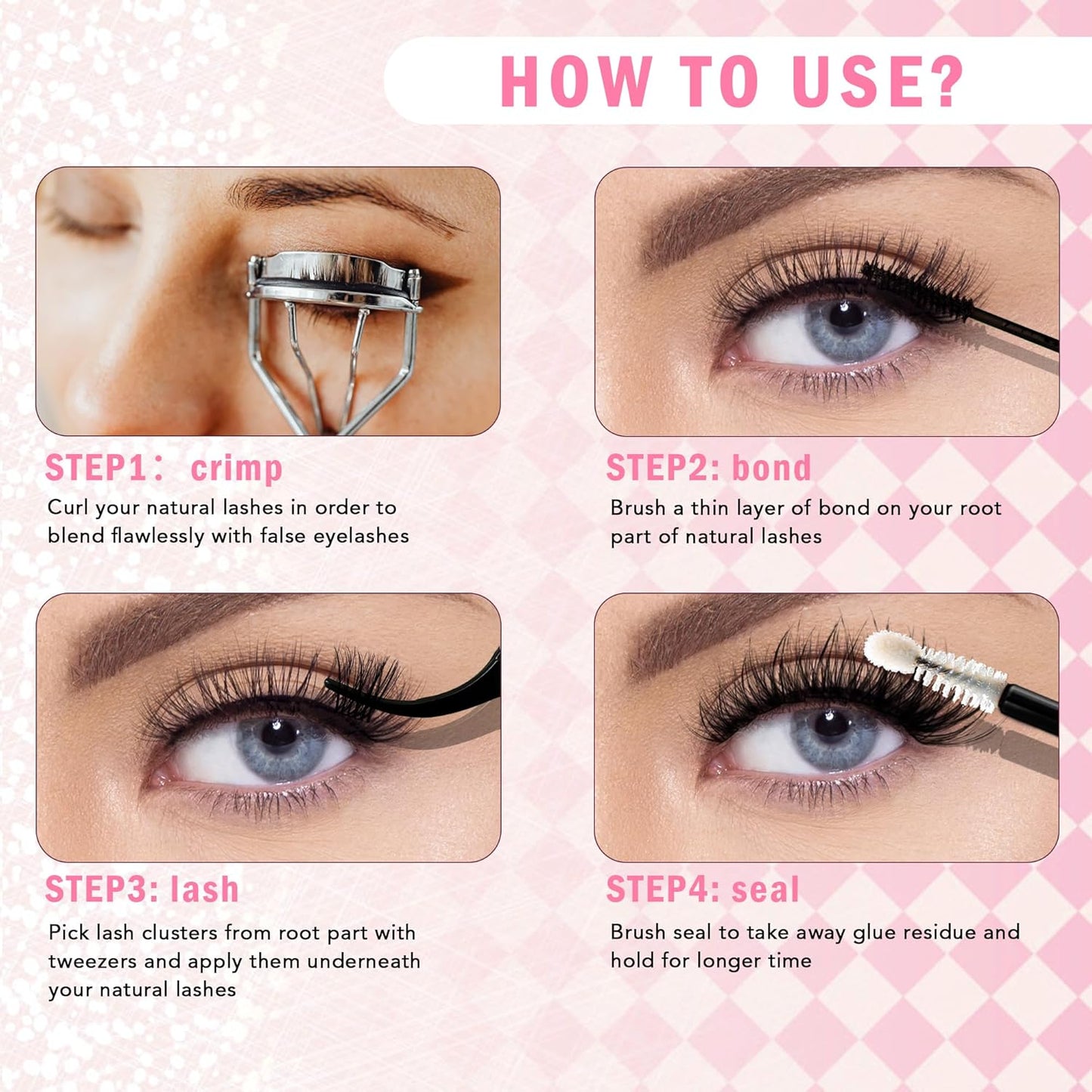 HOW TO USE?

STEP1： crimp
Curl your natural lashes in order to blend flawlessly with false eyelashes

STEP2: bond
Brush a thin layer of bond on your root part of natural lashes

STEP3: lash
Pick lash clusters from root part with tweezers and apply them underneath your natural lashes

STEP4: seal
Brush seal to take away glue residue and hold for longer time