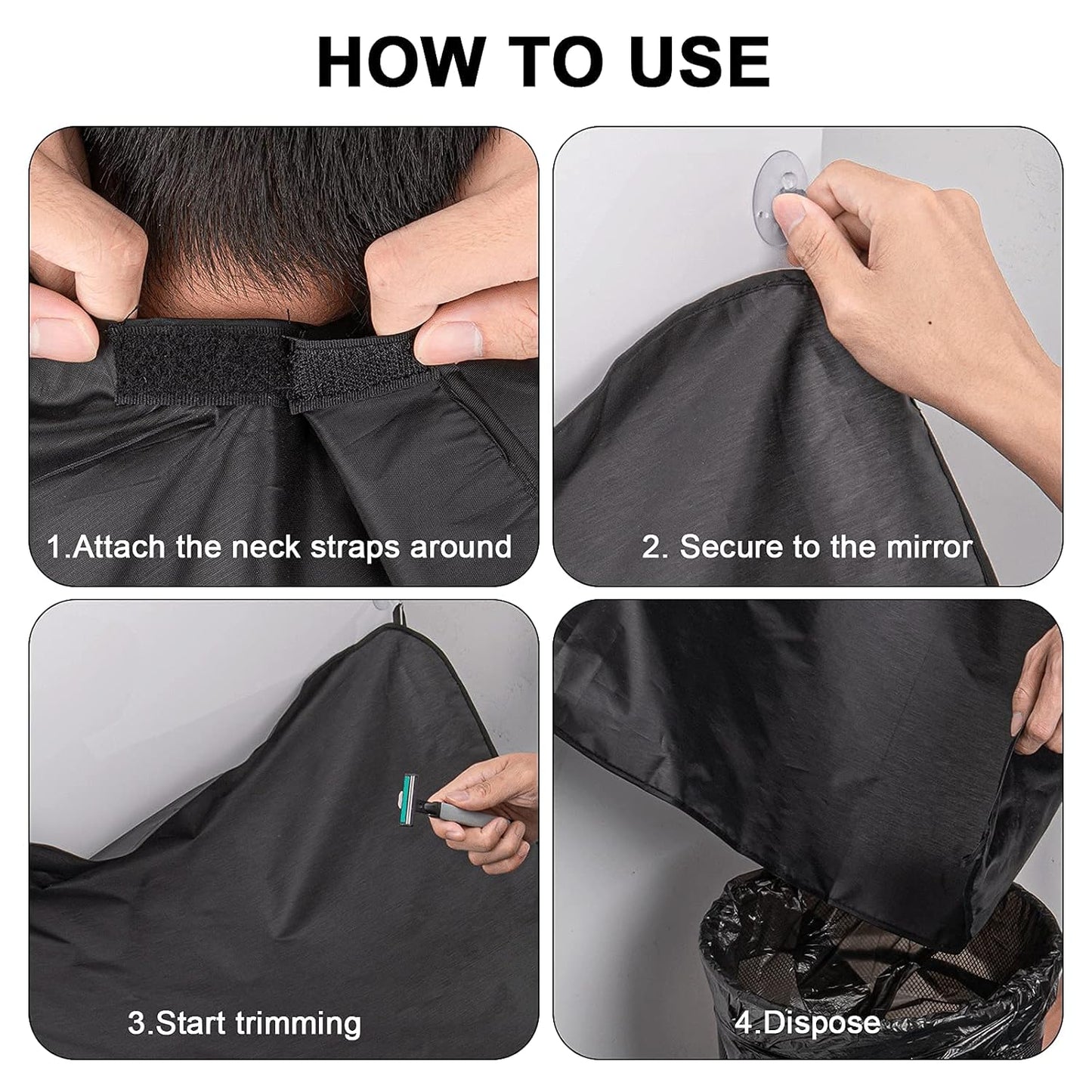 HOW TO USE

1.Attach the neck straps around

2. Secure to the mirror

3.Start trimming

4.Dispose