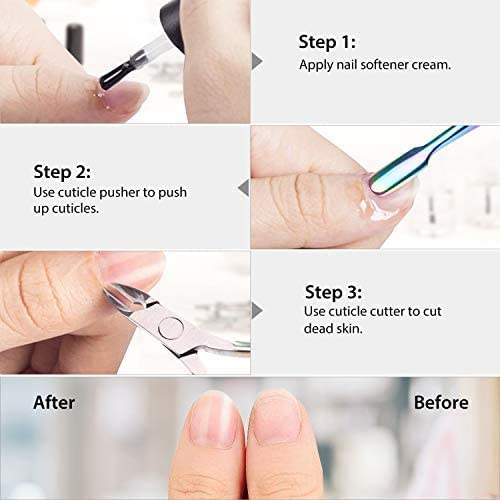 Step 1:
Apply nail softener cream.

Step 2:
Use cuticle pusher to push up cuticles.

Step 3:
Use cuticle cutter to cut dead skin.

After

Before