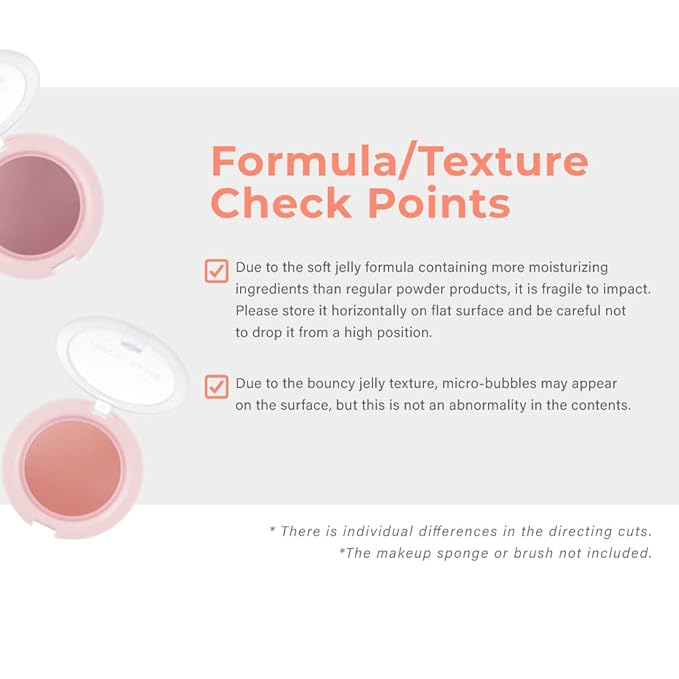 Formula/Texture Check Points

Due to the soft jelly formula containing more moisturizing ingredients than regular powder products, it is fragile to impact. Please store it horizontally on flat surface and be careful not to drop it from a high position.

Due to the bouncy jelly texture, micro-bubbles may appear on the surface, but this is not an abnormality in the contents.

* There is individual differences in the directing cuts.
*The makeup sponge or brush not included.