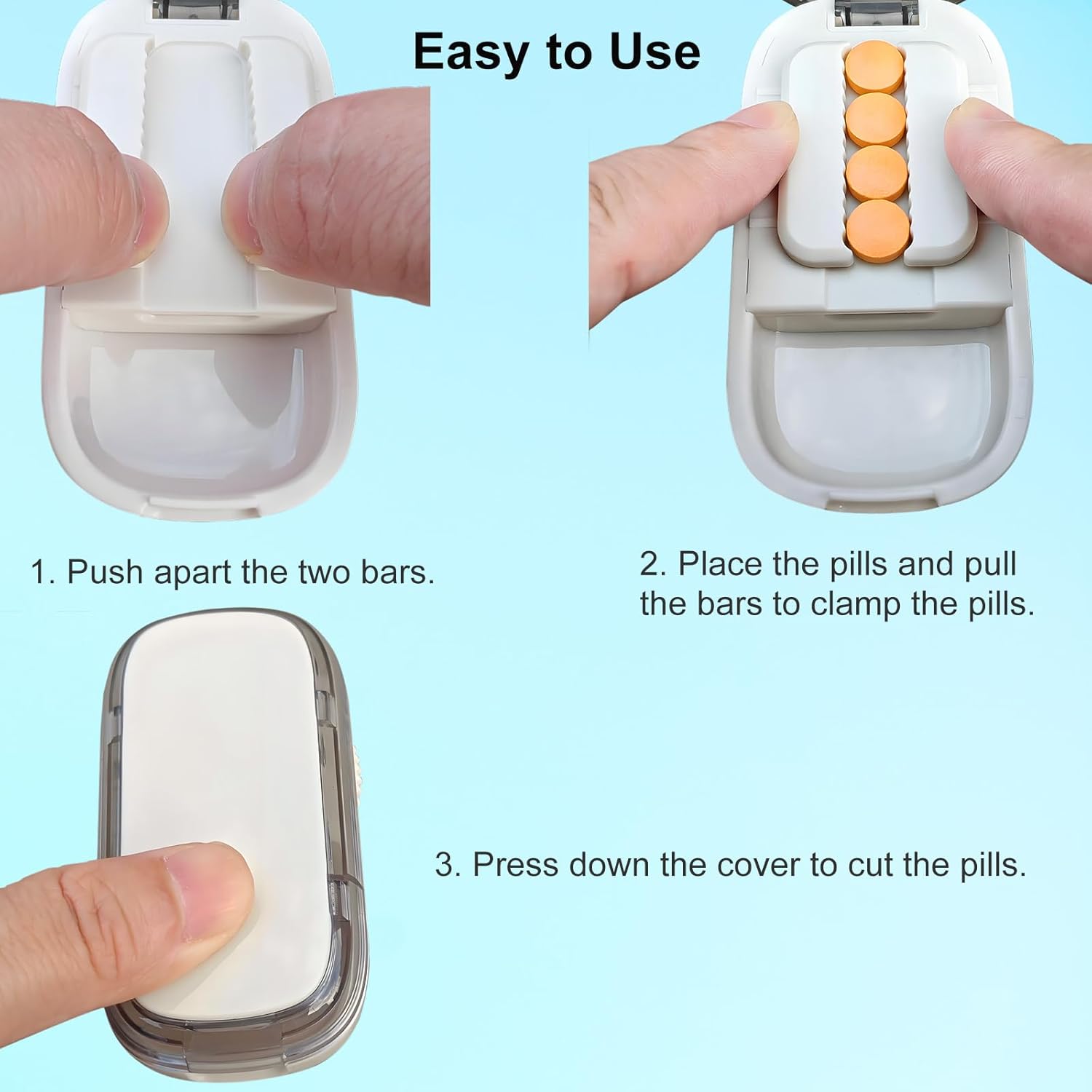 Easy to Use

1. Push apart the two bars.

2. Place the pills and pull the bars to clamp the pills.

3. Press down the cover to cut the pills.