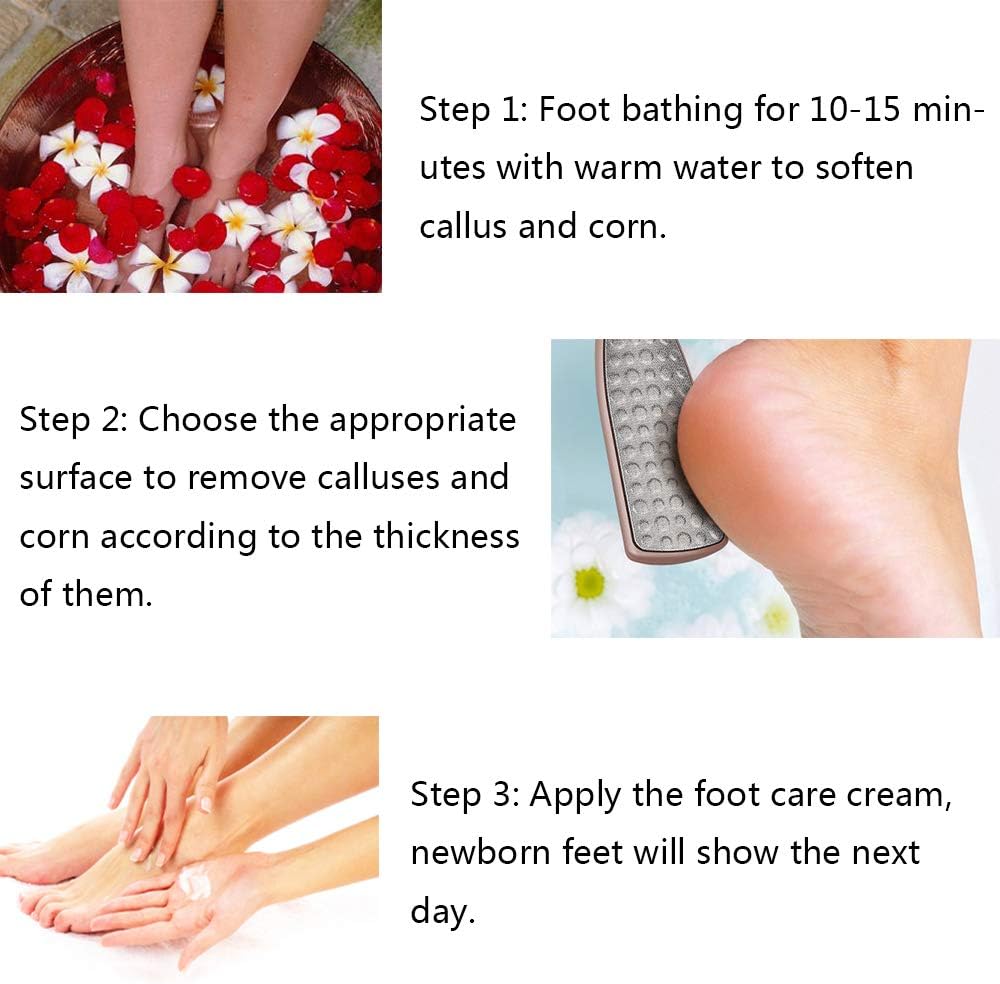 Step 1: Foot bathing for 10-15 minutes with warm water to soften callus and corn.

Step 2: Choose the appropriate surface to remove calluses and corn according to the thickness of them.

Step 3: Apply the foot care cream, newborn feet will show the next day.