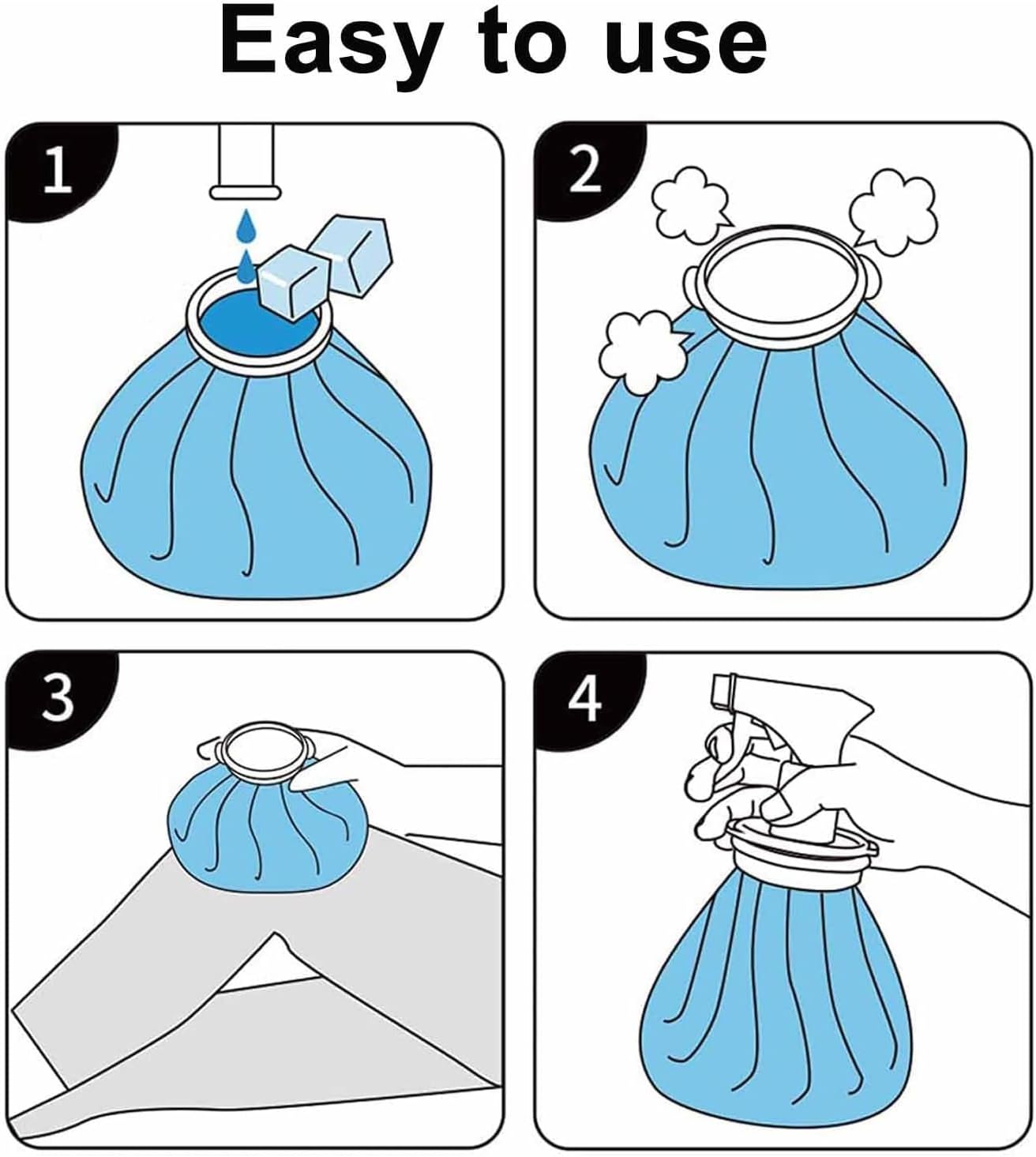 Easy to use

1

2

3

4