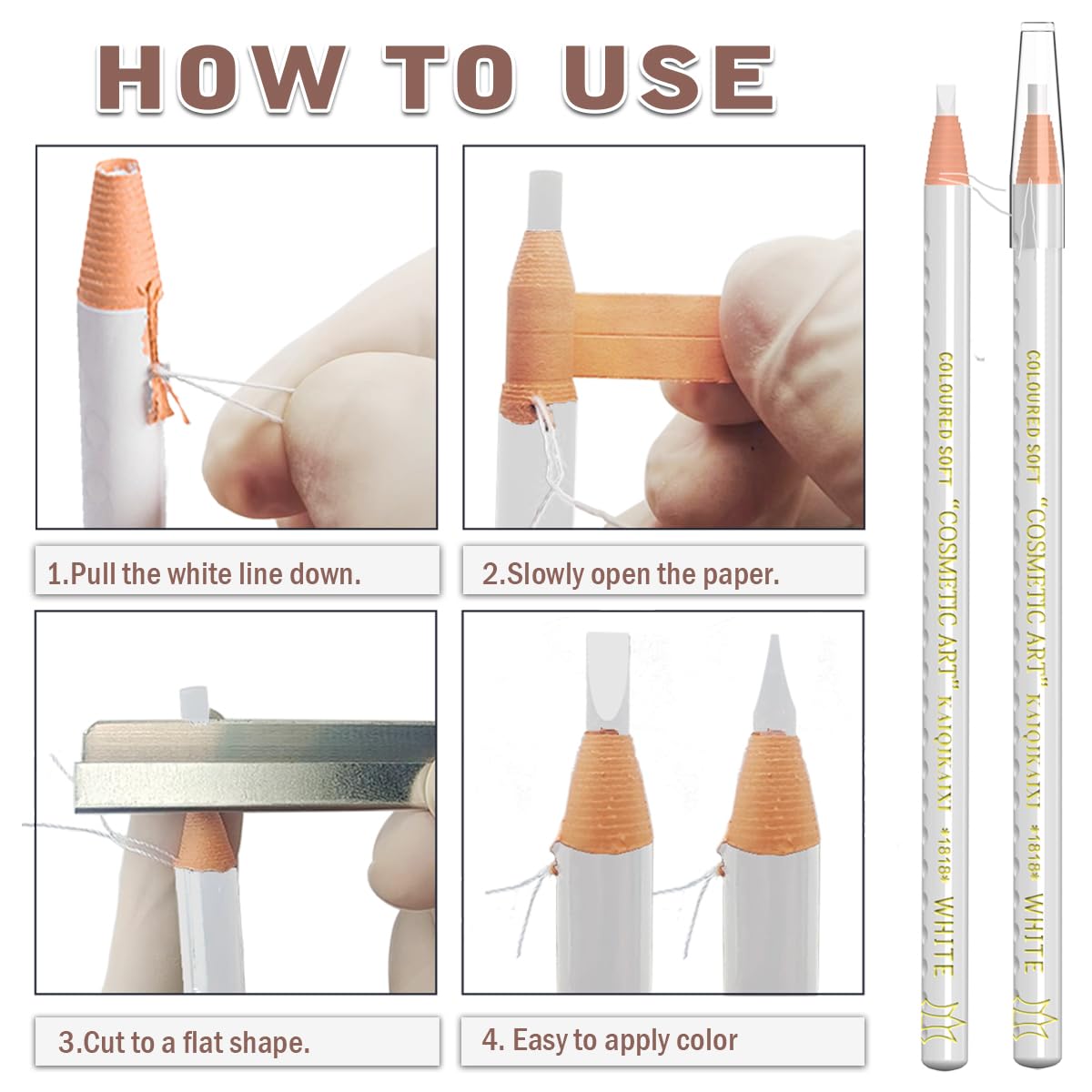 HOW TO USE

1.Pull the white line down.

2.Slowly open the paper.

3.Cut to a flat shape.

4. Easy to apply color

COLOURED SOFT "COSMETIC ART" KAIQIKAIXI *1818* WHITE

COLOURED SOFT "COSMETIC ART" KAIQIKAIXI *1818* WHITE