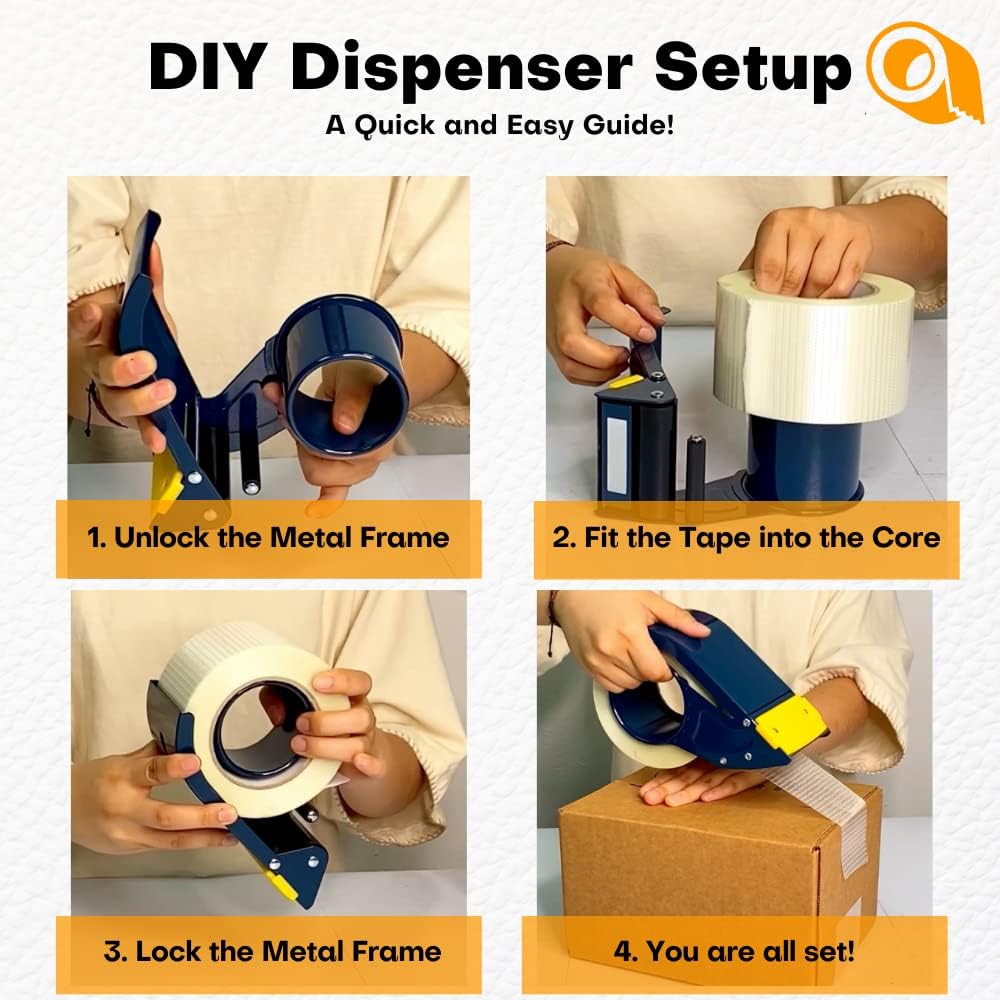 DIY Dispenser Setup

A Quick and Easy Guide!

1. Unlock the Metal Frame

2. Fit the Tape into the Core

3. Lock the Metal Frame

4. You are all set!