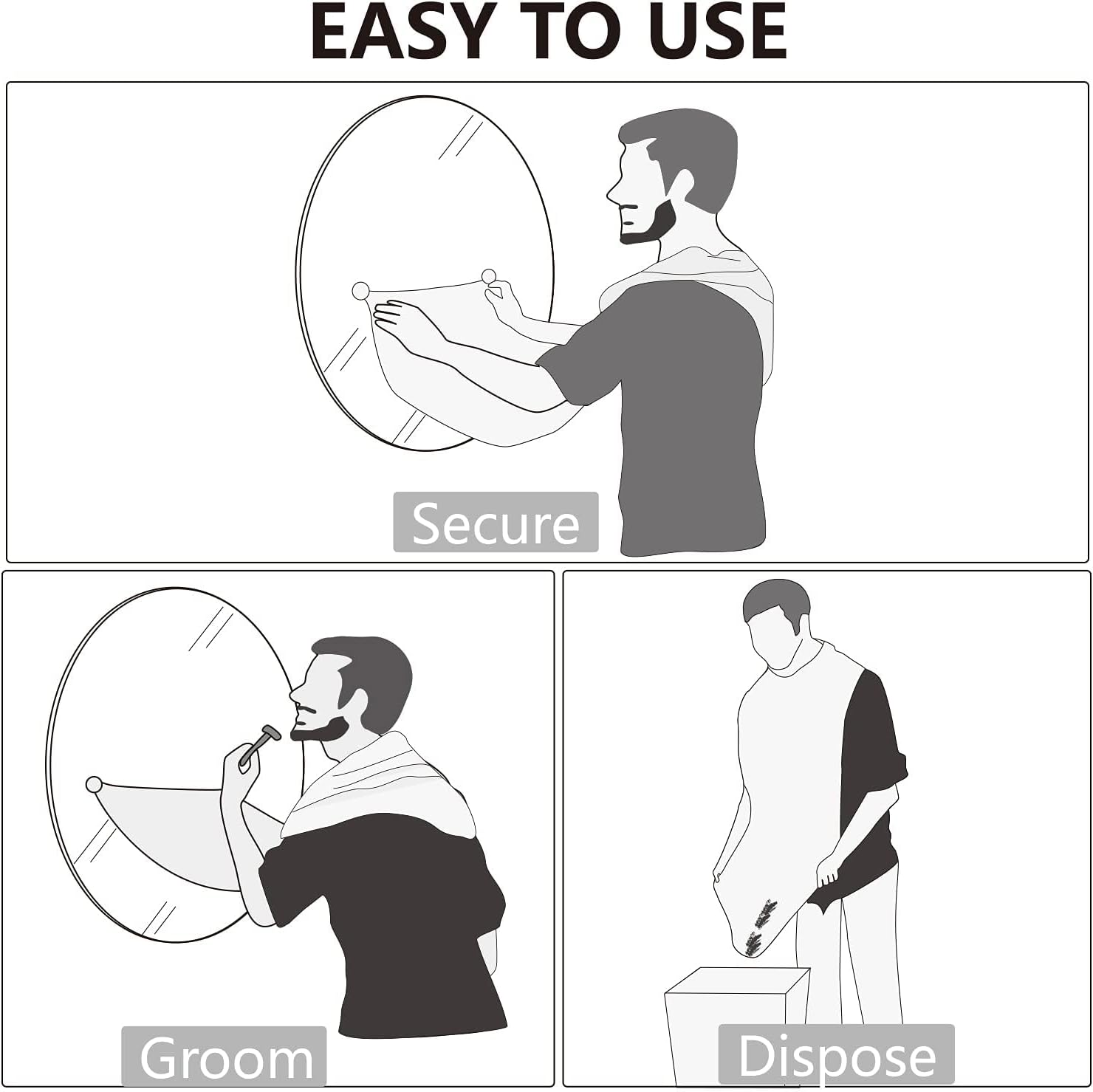 EASY TO USE

Secure

Groom

Dispose