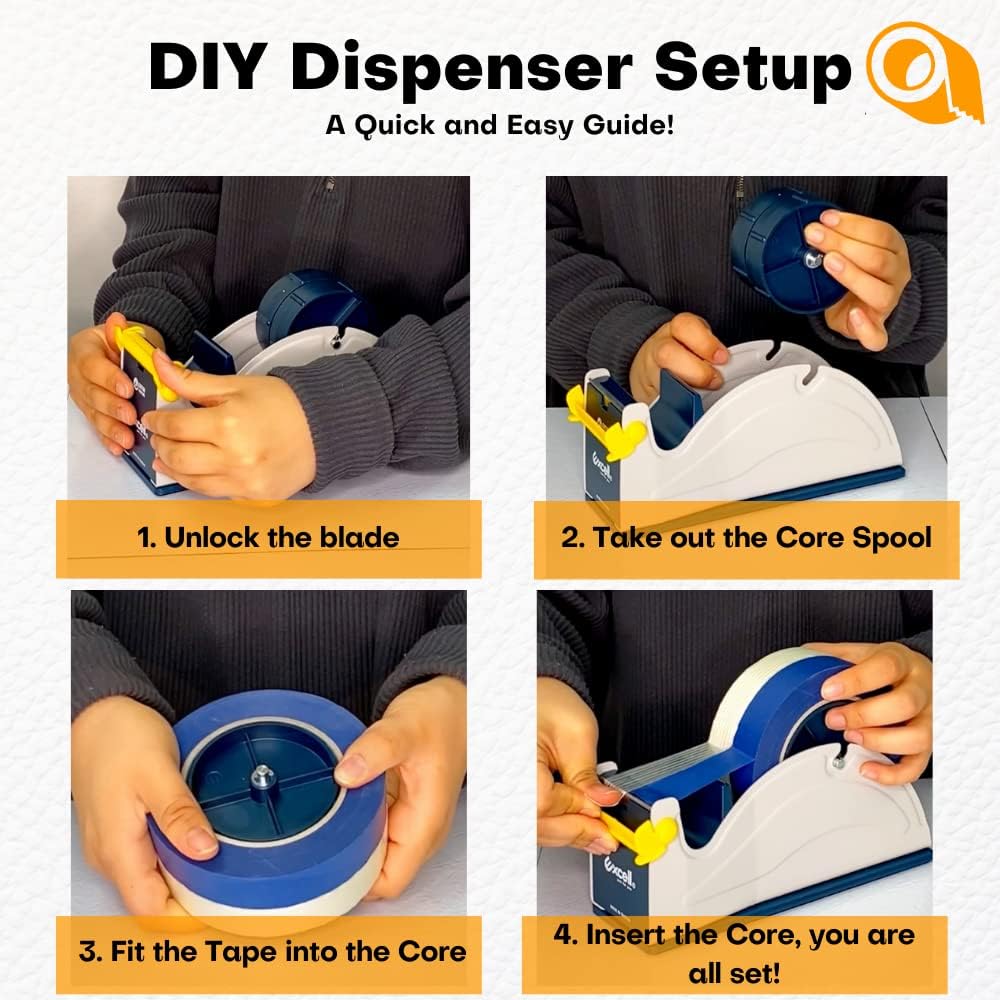 DIY Dispenser Setup

A Quick and Easy Guide!

excell

1. Unlock the blade

excell

2. Take out the Core Spool

3. Fit the Tape into the Core

excell

4. Insert the Core, you are all set!