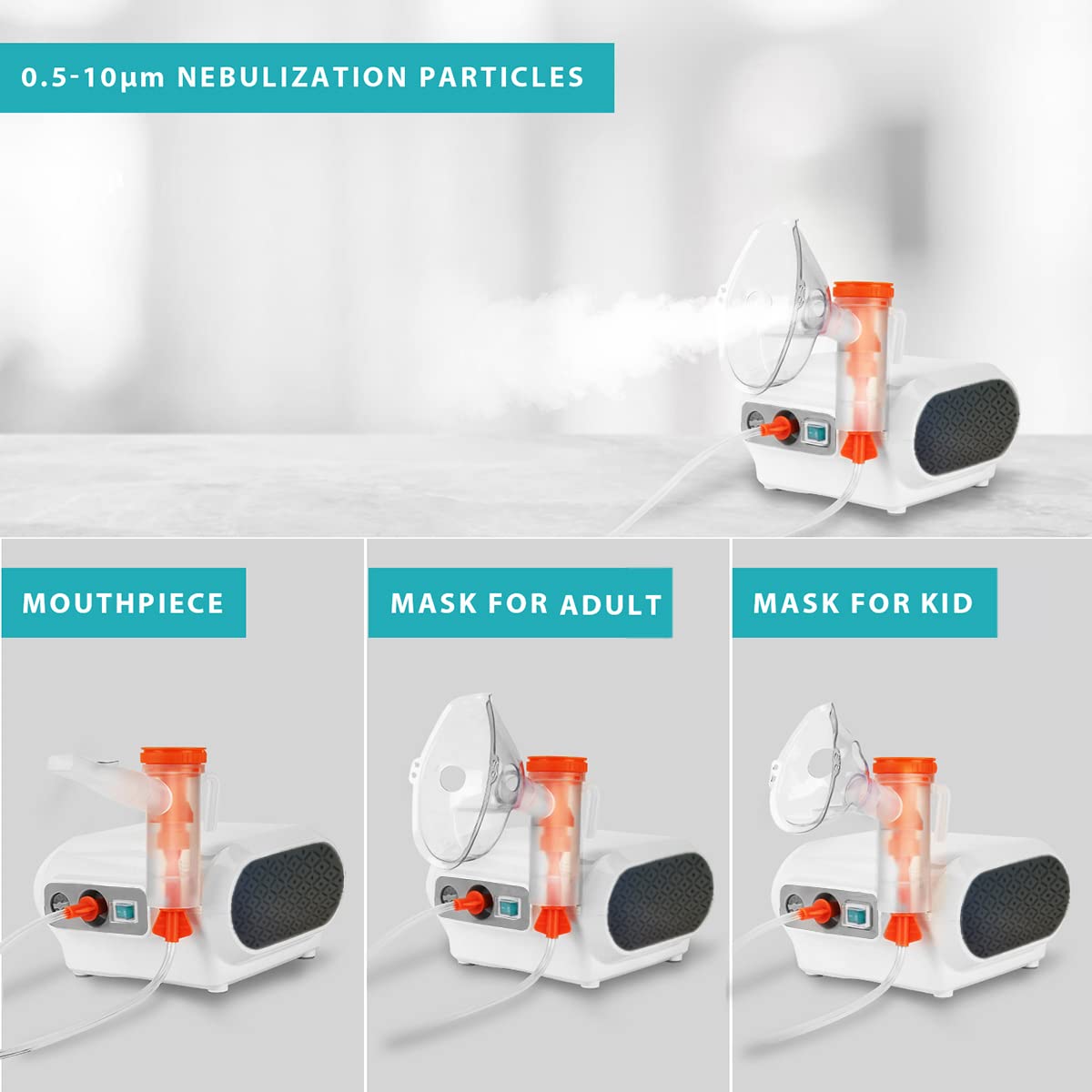 0.5-10μm NEBULIZATION PARTICLES

MOUTHPIECE

MASK FOR ADULT

MASK FOR KID