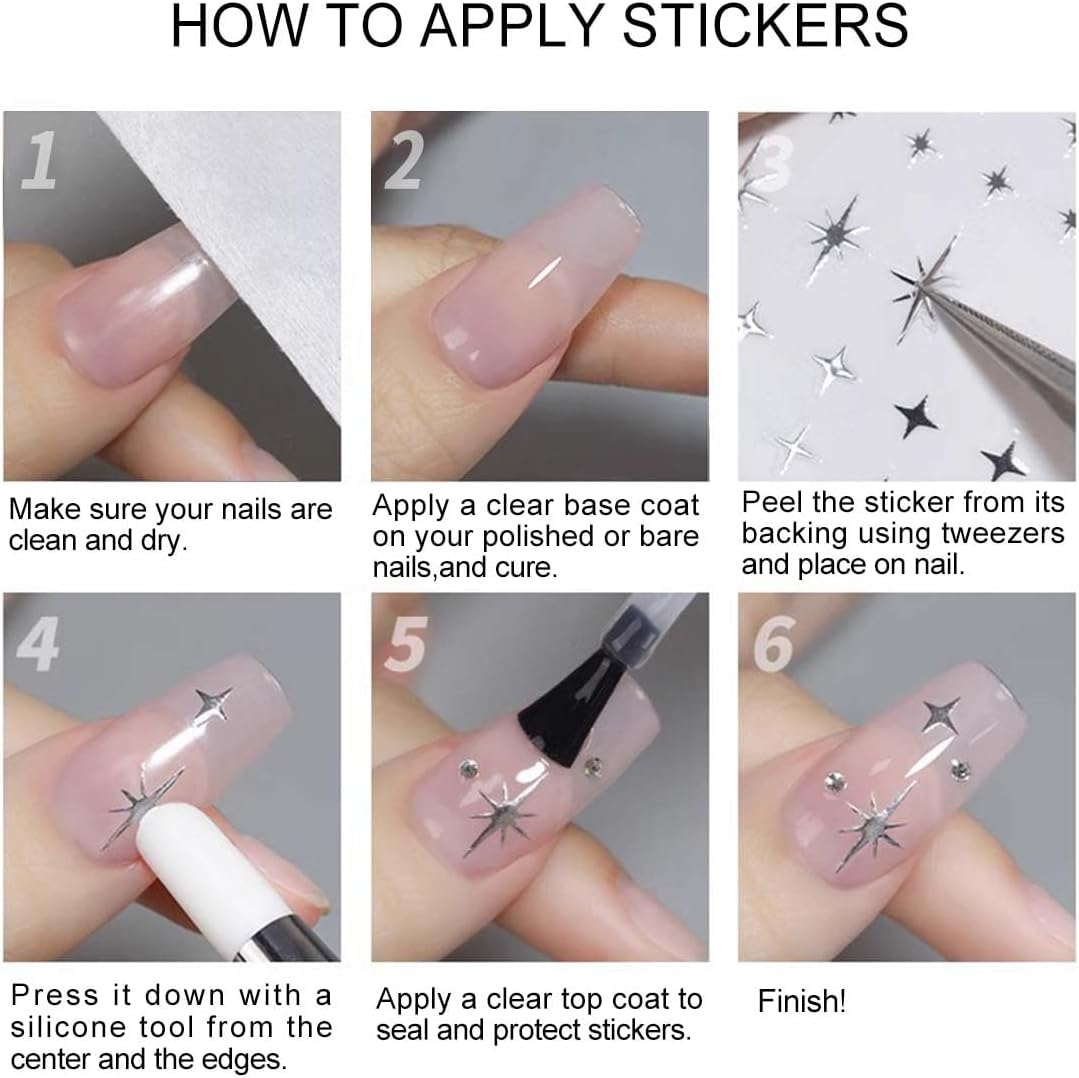 HOW TO APPLY STICKERS

1

Make sure your nails are clean and dry.

2

Apply a clear base coat on your polished or bare nails,and cure.

3

Peel the sticker from its backing using tweezers and place on nail.

4

Press it down with a silicone tool from the center and the edges.

5

Apply a clear top coat to seal and protect stickers.

6

Finish!