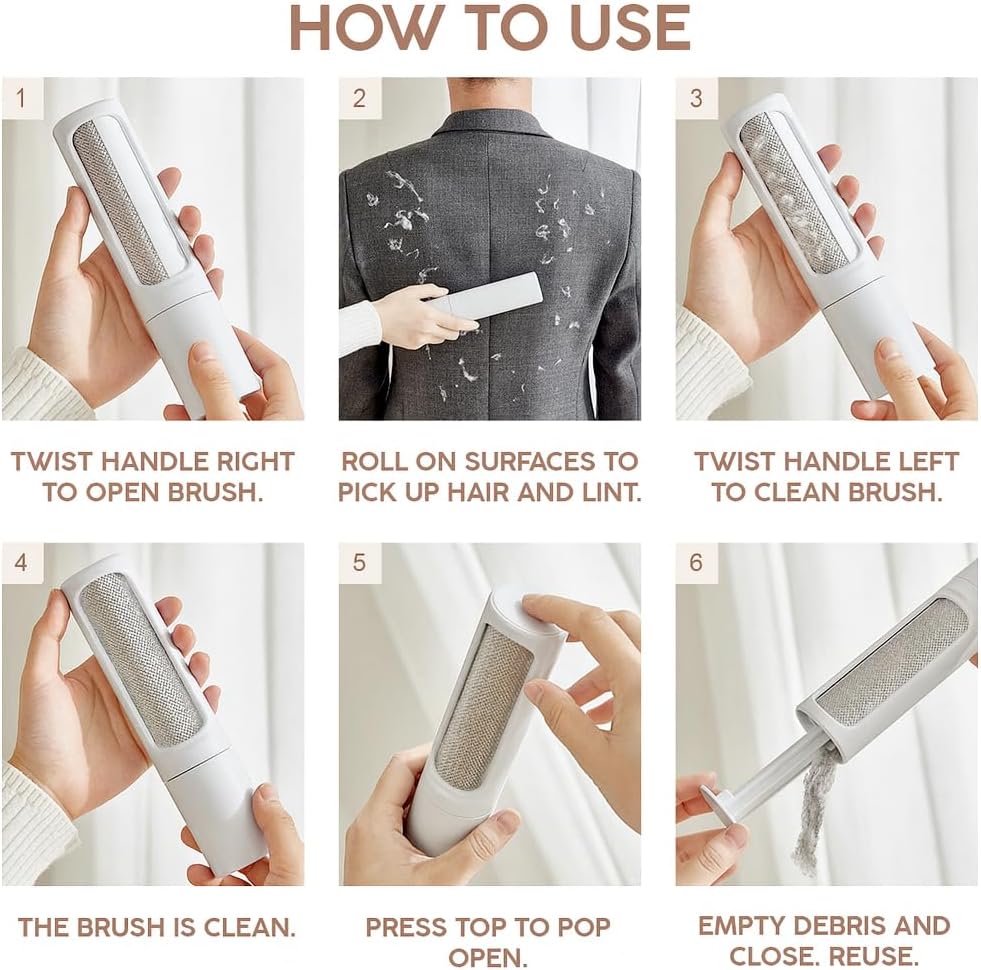 HOW TO USE

1

TWIST HANDLE RIGHT TO OPEN BRUSH.

2

ROLL ON SURFACES TO PICK UP HAIR AND LINT.

3

TWIST HANDLE LEFT TO CLEAN BRUSH.

4

THE BRUSH IS CLEAN.

5

PRESS TOP TO POP OPEN.

6

EMPTY DEBRIS AND CLOSE. REUSE.