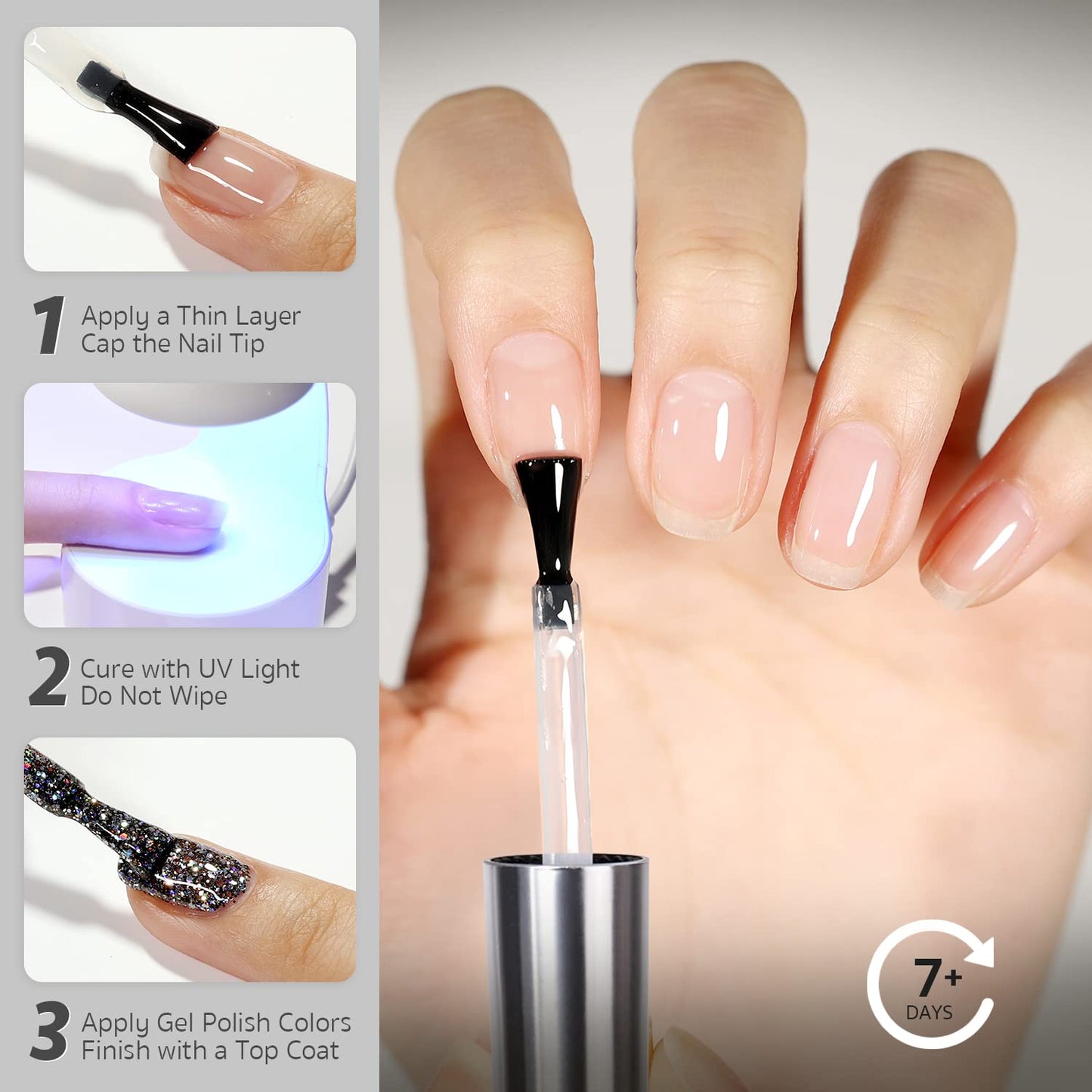 1 Apply a Thin Layer
Cap the Nail Tip

2 Cure with UV Light
Do Not Wipe

3 Apply Gel Polish Colors
Finish with a Top Coat

7+
DAYS