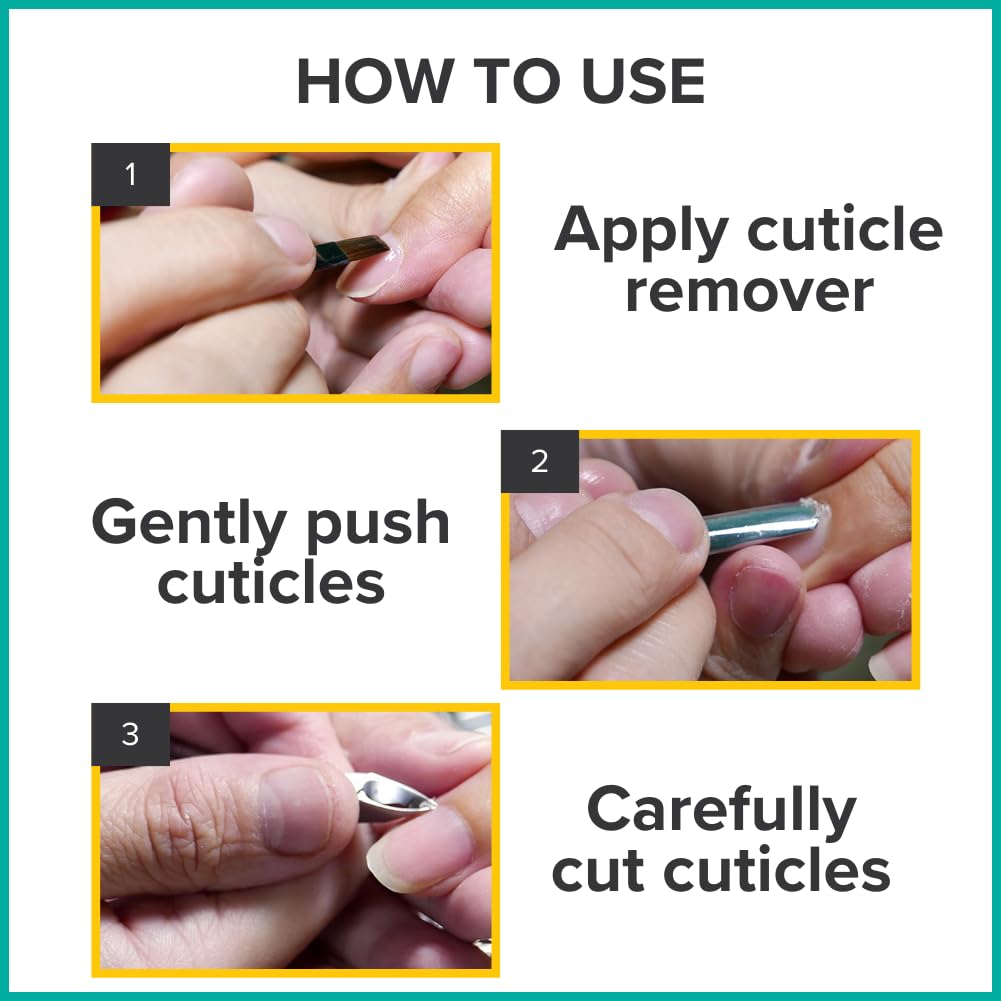 HOW TO USE

1

Apply cuticle remover

2

Gently push cuticles

3

Carefully cut cuticles