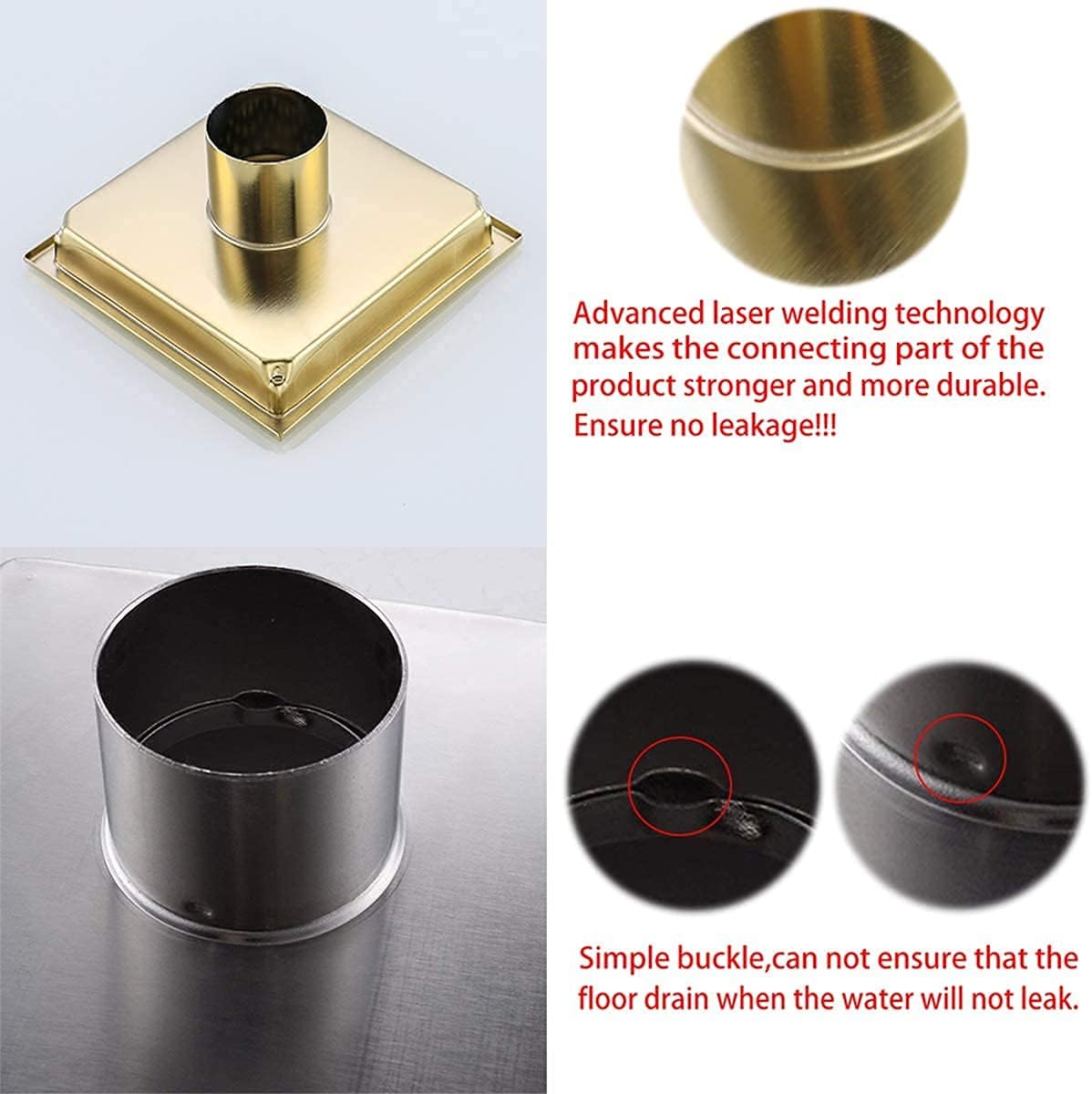 Advanced laser welding technology makes the connecting part of the product stronger and more durable. Ensure no leakage!!!

Simple buckle,can not ensure that the floor drain when the water will not leak.