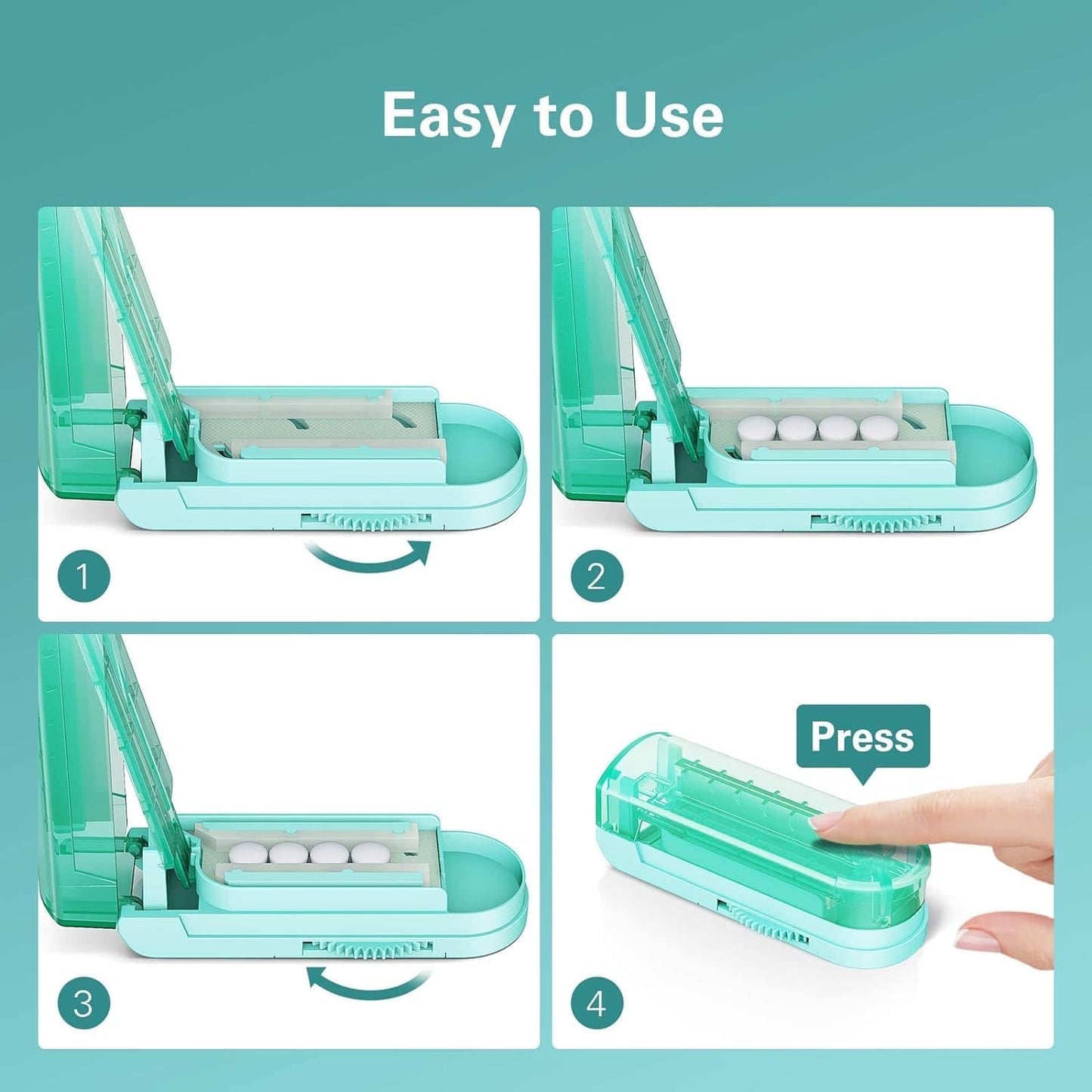 Easy to Use

1

2

3

Press

4