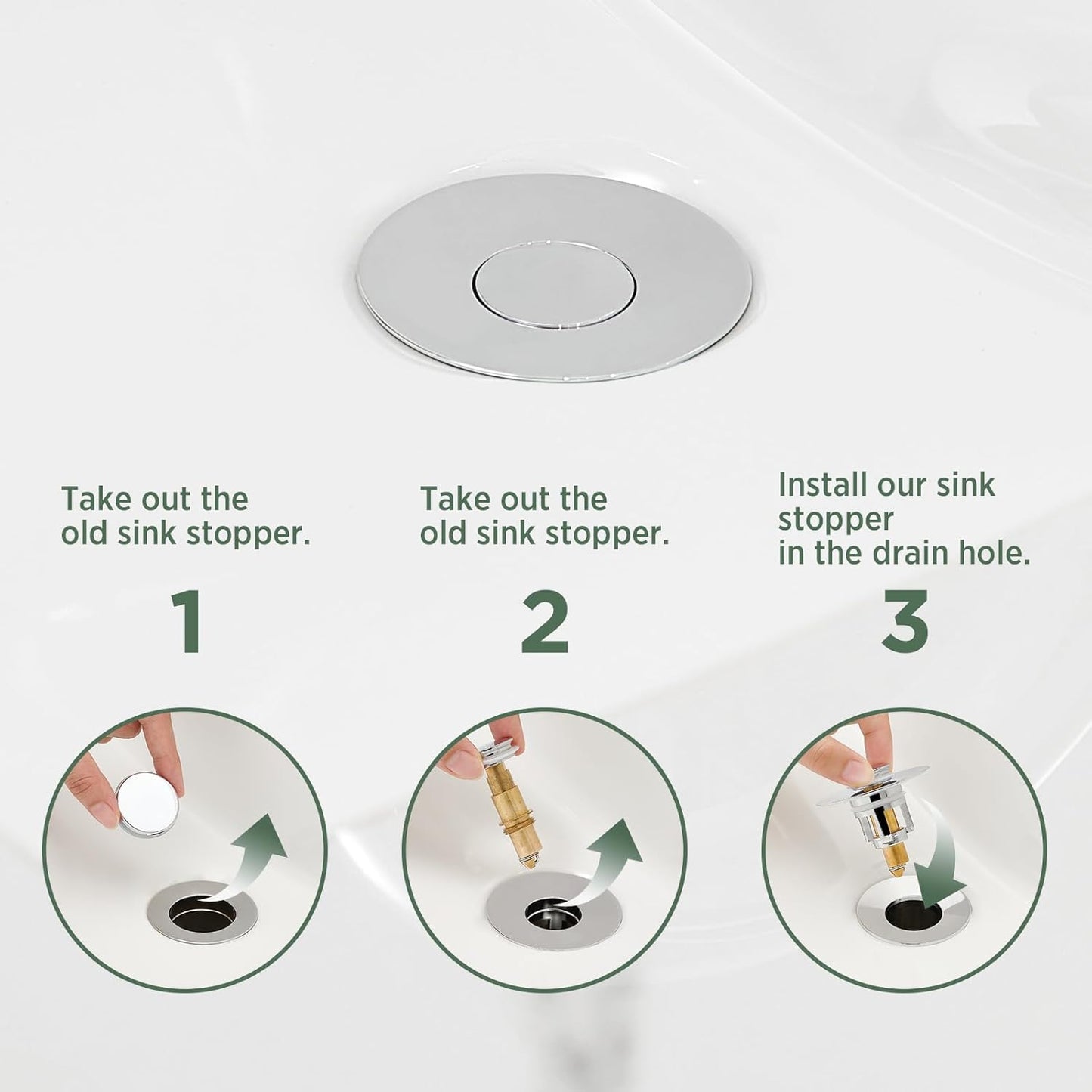 Take out the old sink stopper.

1

Take out the old sink stopper.

2

Install our sink stopper in the drain hole.

3