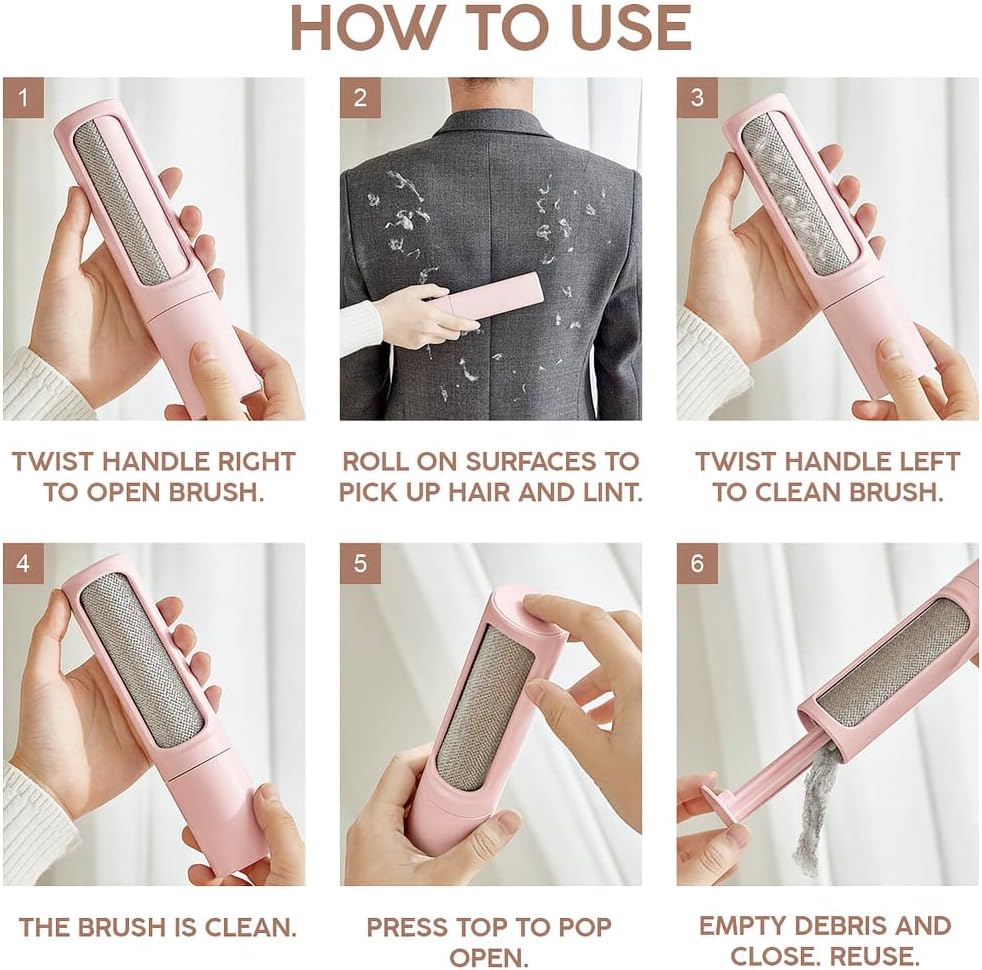 HOW TO USE

1

TWIST HANDLE RIGHT TO OPEN BRUSH.

2

ROLL ON SURFACES TO PICK UP HAIR AND LINT.

3

TWIST HANDLE LEFT TO CLEAN BRUSH.

4

THE BRUSH IS CLEAN.

5

PRESS TOP TO POP OPEN.

6

EMPTY DEBRIS AND CLOSE. REUSE.