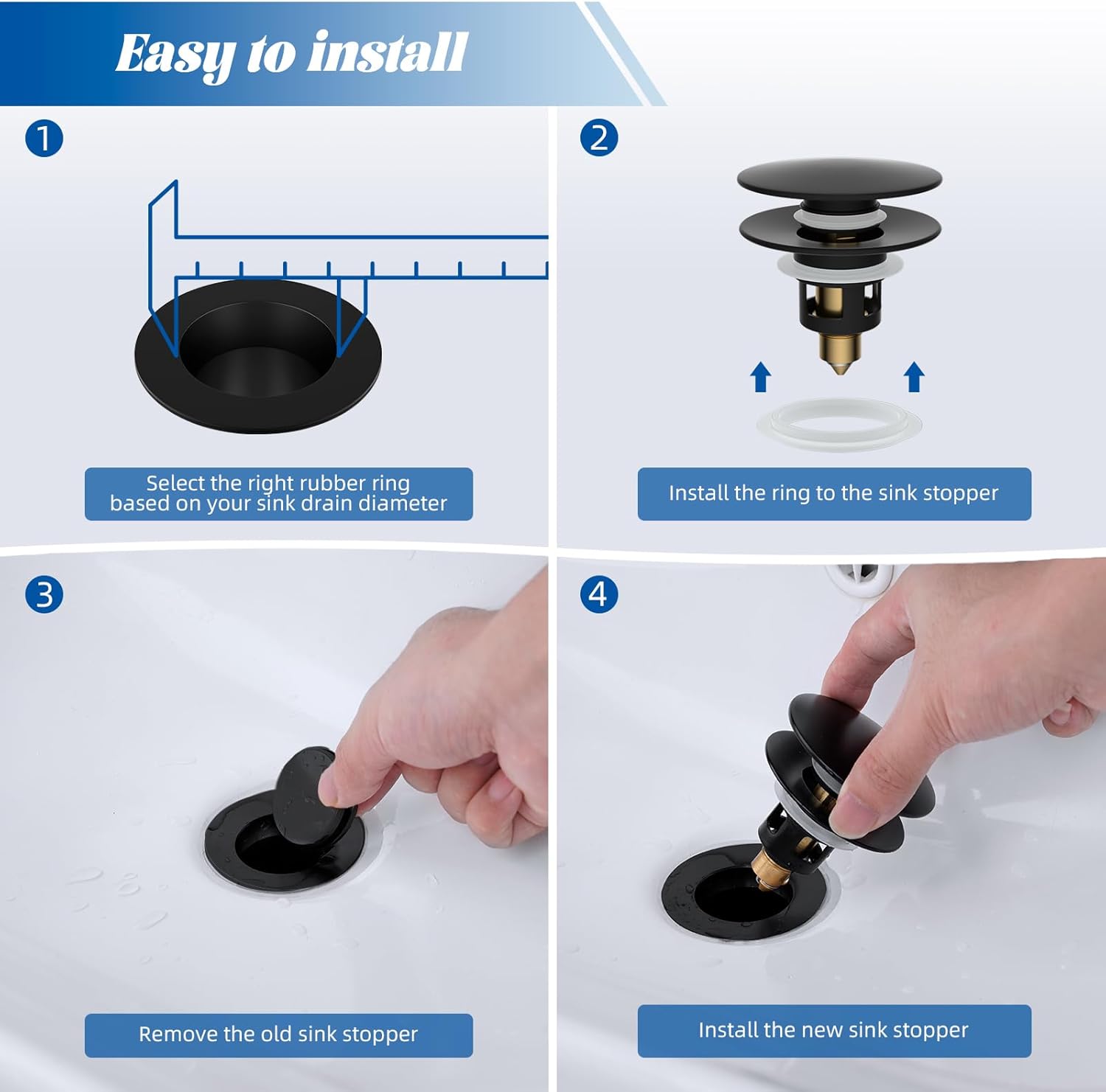 Easy to install

1

Select the right rubber ring based on your sink drain diameter

2

Install the ring to the sink stopper

3

Remove the old sink stopper

4

Install the new sink stopper