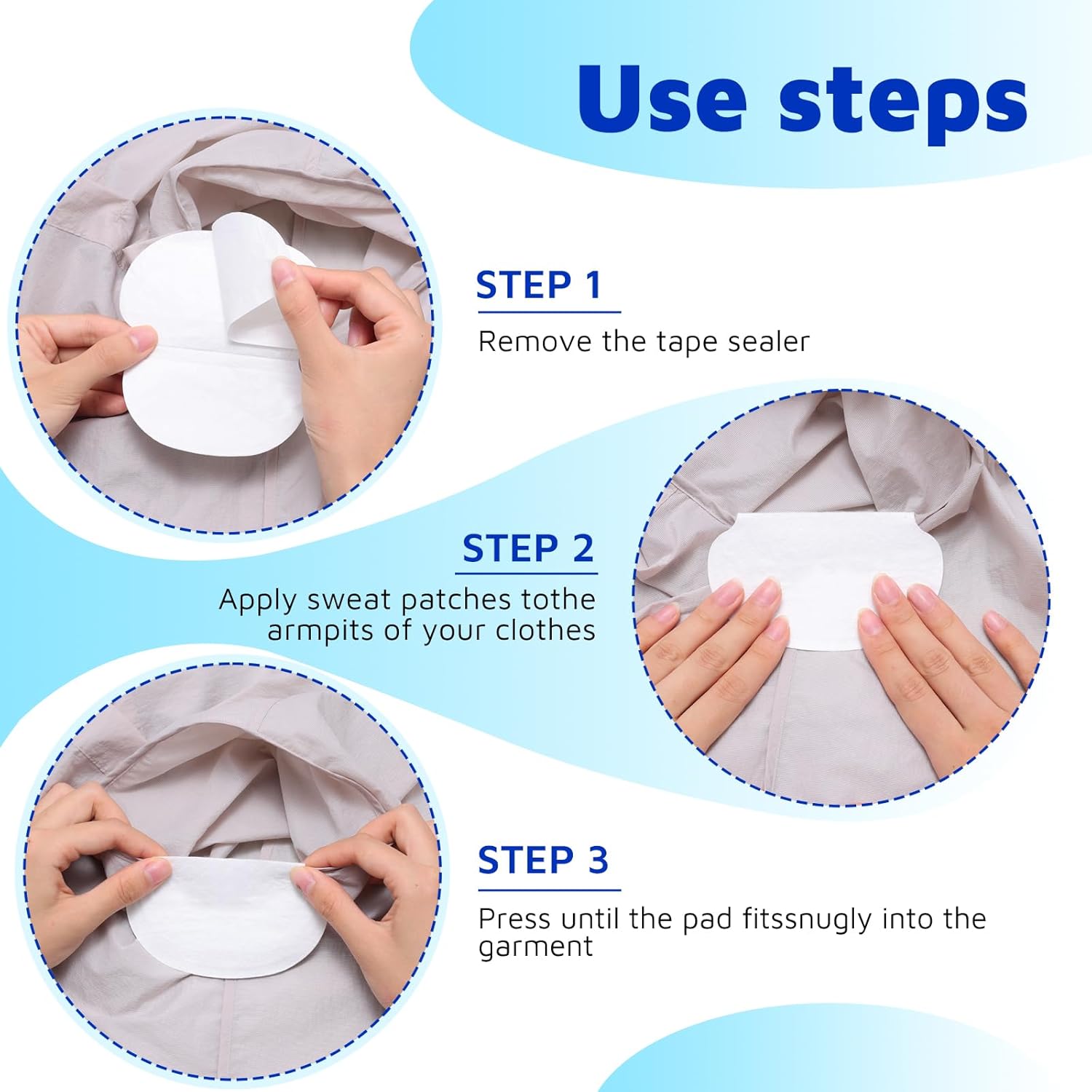 Use steps

STEP 1

Remove the tape sealer

STEP 2

Apply sweat patches tothe armpits of your clothes

STEP 3

Press until the pad fitssnugly into the garment