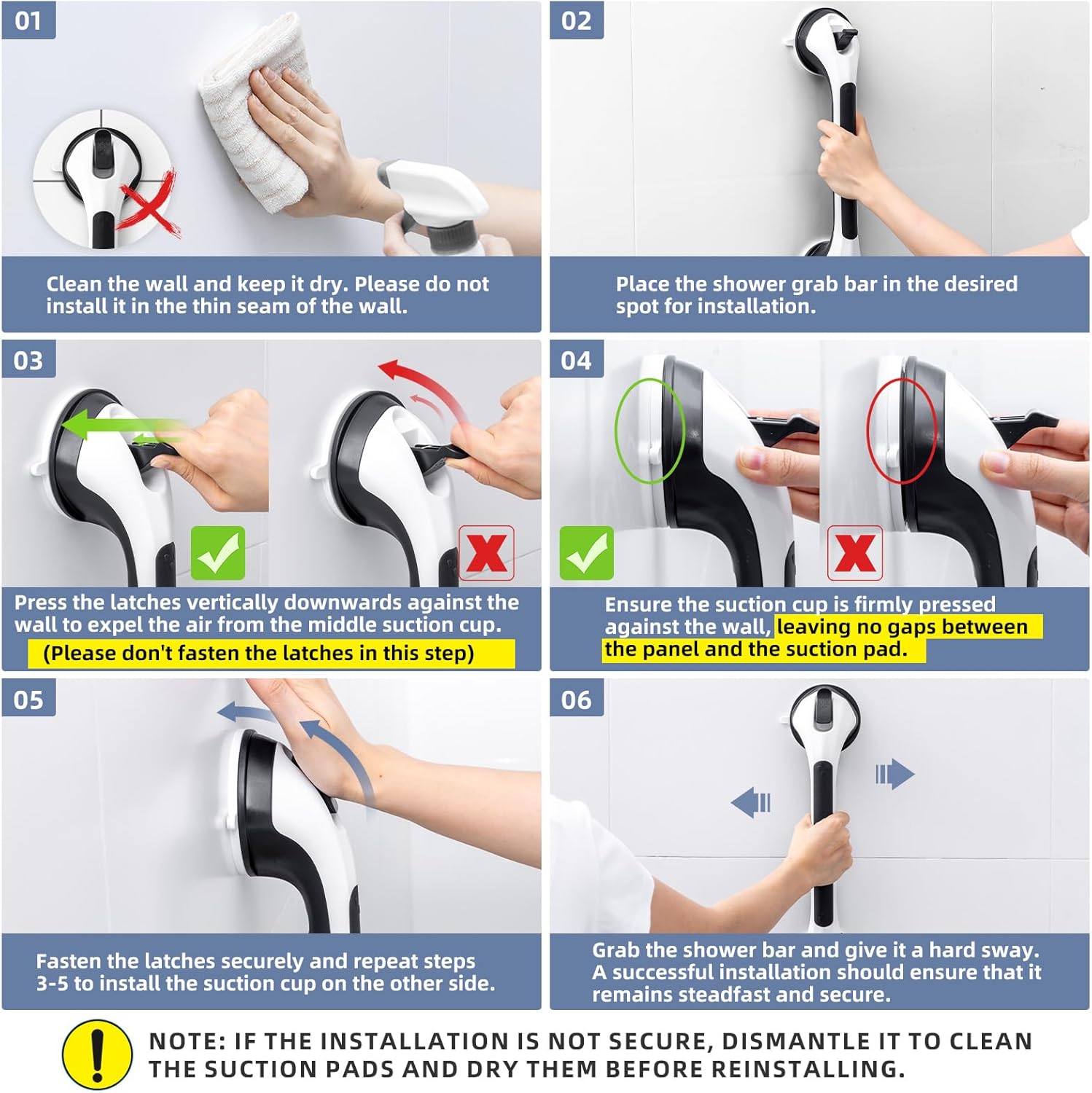 01

Clean the wall and keep it dry. Please do not install it in the thin seam of the wall.

02

Place the shower grab bar in the desired spot for installation.

03

Press the latches vertically downwards against the wall to expel the air from the middle suction cup. (Please don't fasten the latches in this step)

04

Ensure the suction cup is firmly pressed against the wall, leaving no gaps between the panel and the suction pad.

05

Fasten the latches securely and repeat steps 3-5 to install the suction cup on the other side.

06

Grab the shower bar and give it a hard sway. A successful installation should ensure that it remains steadfast and secure.

NOTE: IF THE INSTALLATION IS NOT SECURE, DISMANTLE IT TO CLEAN THE SUCTION PADS AND DRY THEM BEFORE REINSTALLING.