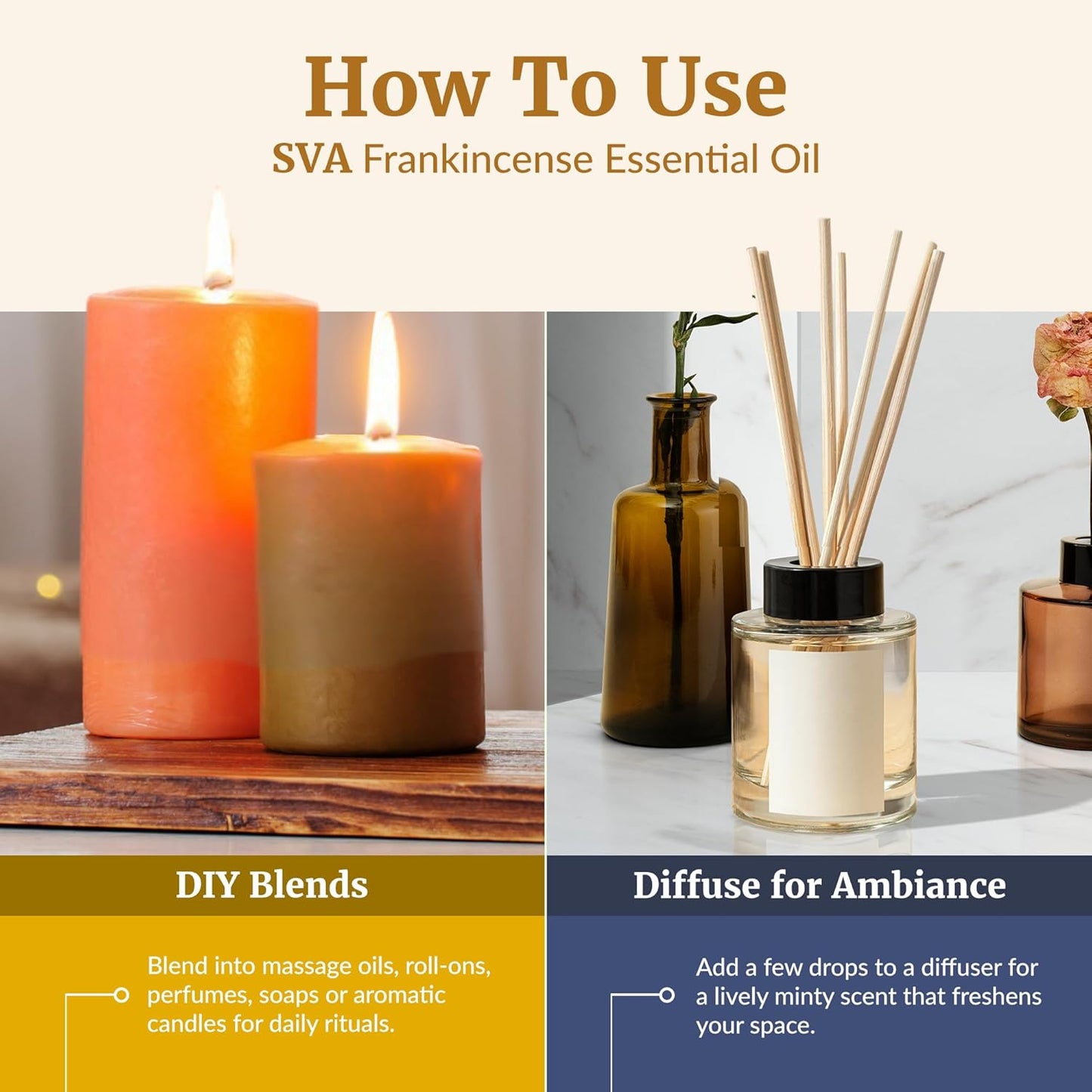 How To Use

SVA Frankincense Essential Oil

DIY Blends

Blend into massage oils, roll-ons, perfumes, soaps or aromatic candles for daily rituals.

Diffuse for Ambiance

Add a few drops to a diffuser for a lively minty scent that freshens your space.