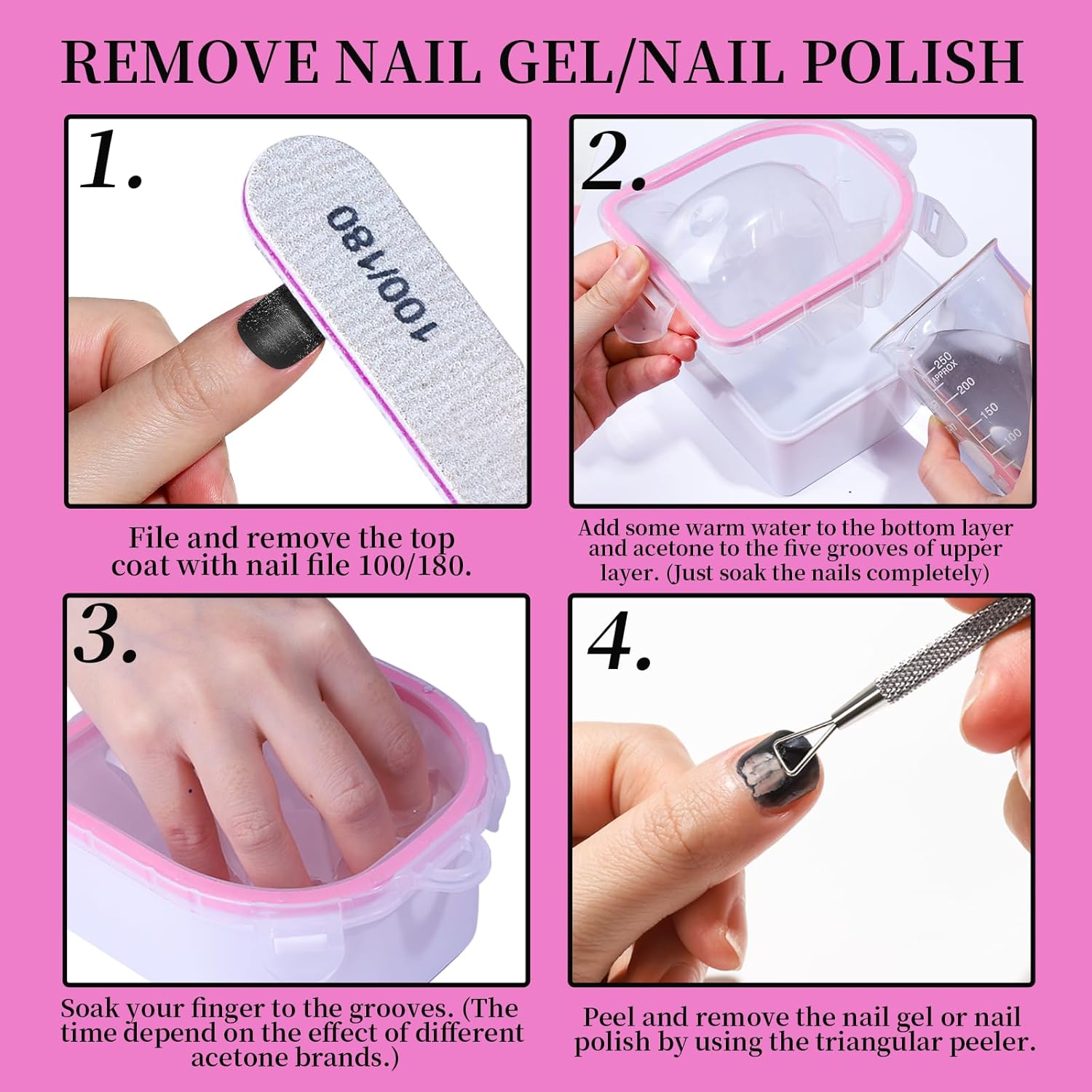 REMOVE NAIL GEL/NAIL POLISH

1.

100/180

File and remove the top coat with nail file 100/180.

2.

250 APPROX
200
150
100

Add some warm water to the bottom layer and acetone to the five grooves of upper layer. (Just soak the nails completely)

3.

Soak your finger to the grooves. (The time depend on the effect of different acetone brands.)

4.

Peel and remove the nail gel or nail polish by using the triangular peeler.