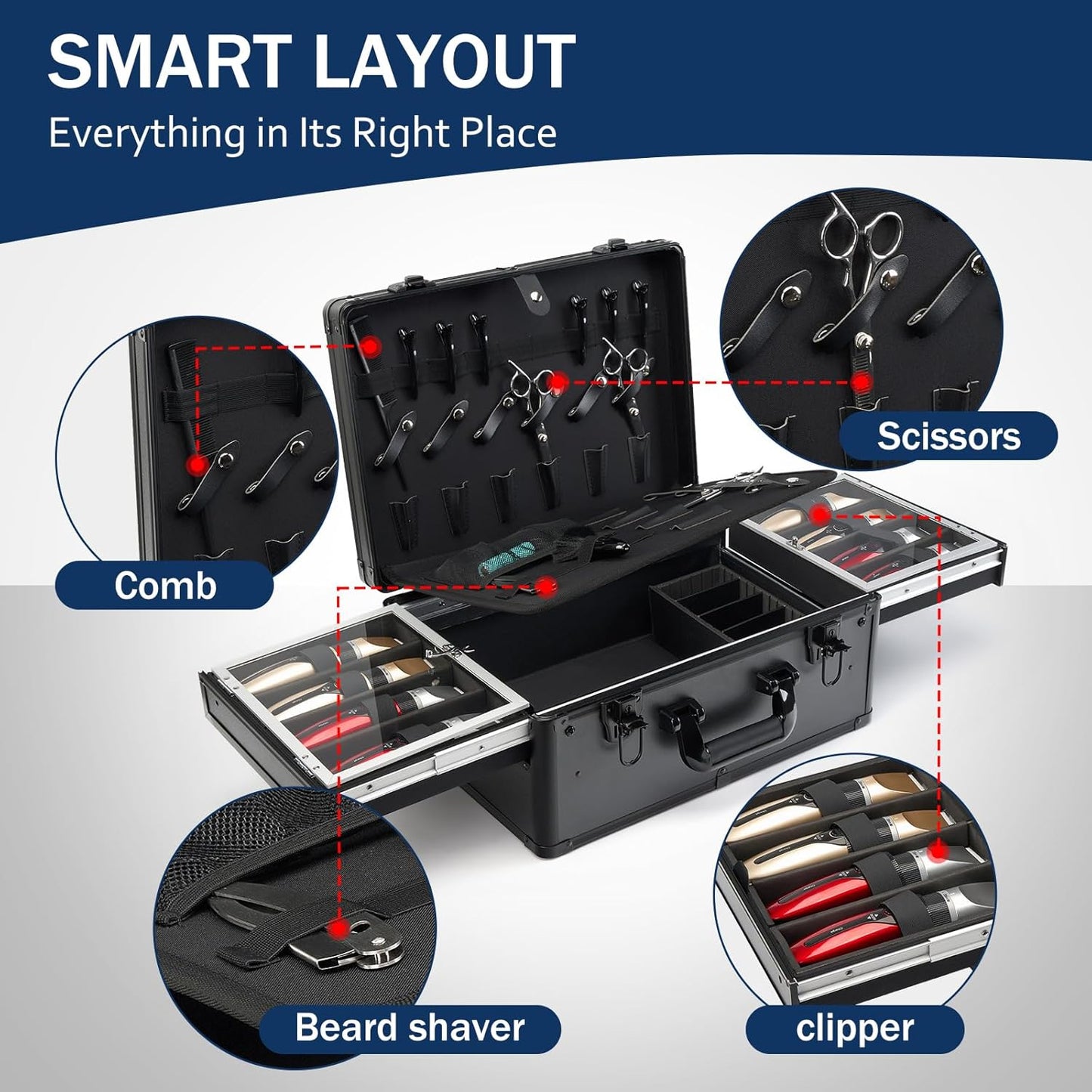 SMART LAYOUT
Everything in Its Right Place

Scissors

Comb

Beard shaver

clipper