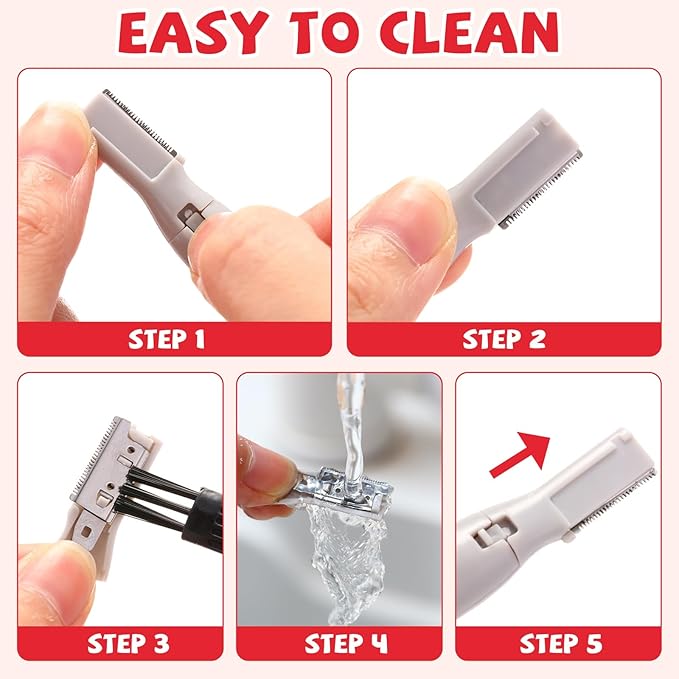 EASY TO CLEAN

STEP 1

STEP 2

STEP 3

STEP 4

STEP 5