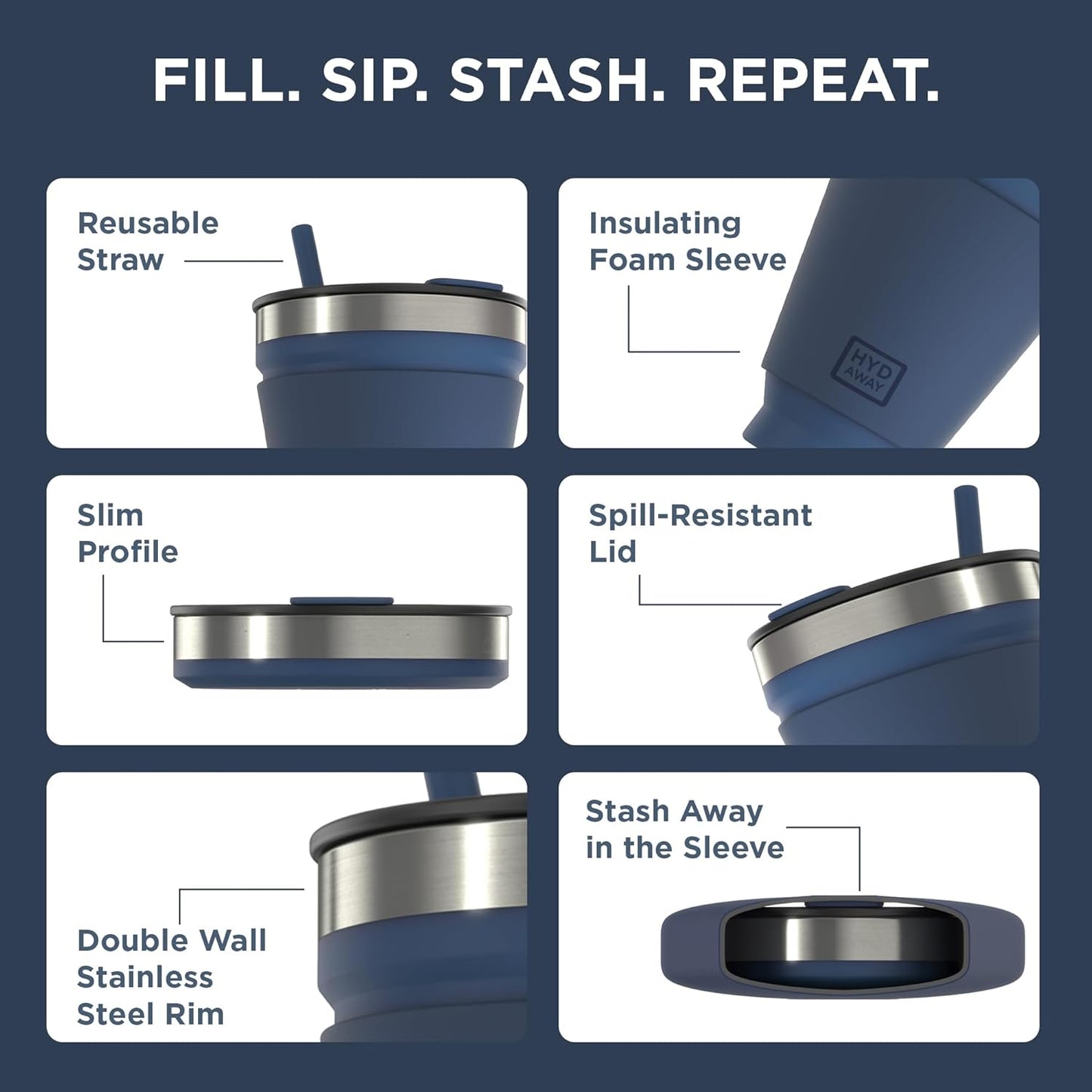 FILL. SIP. STASH. REPEAT.

Reusable Straw

Insulating Foam Sleeve

HYD AWAY

Slim Profile

Spill-Resistant Lid

Double Wall Stainless Steel Rim

Stash Away in the Sleeve