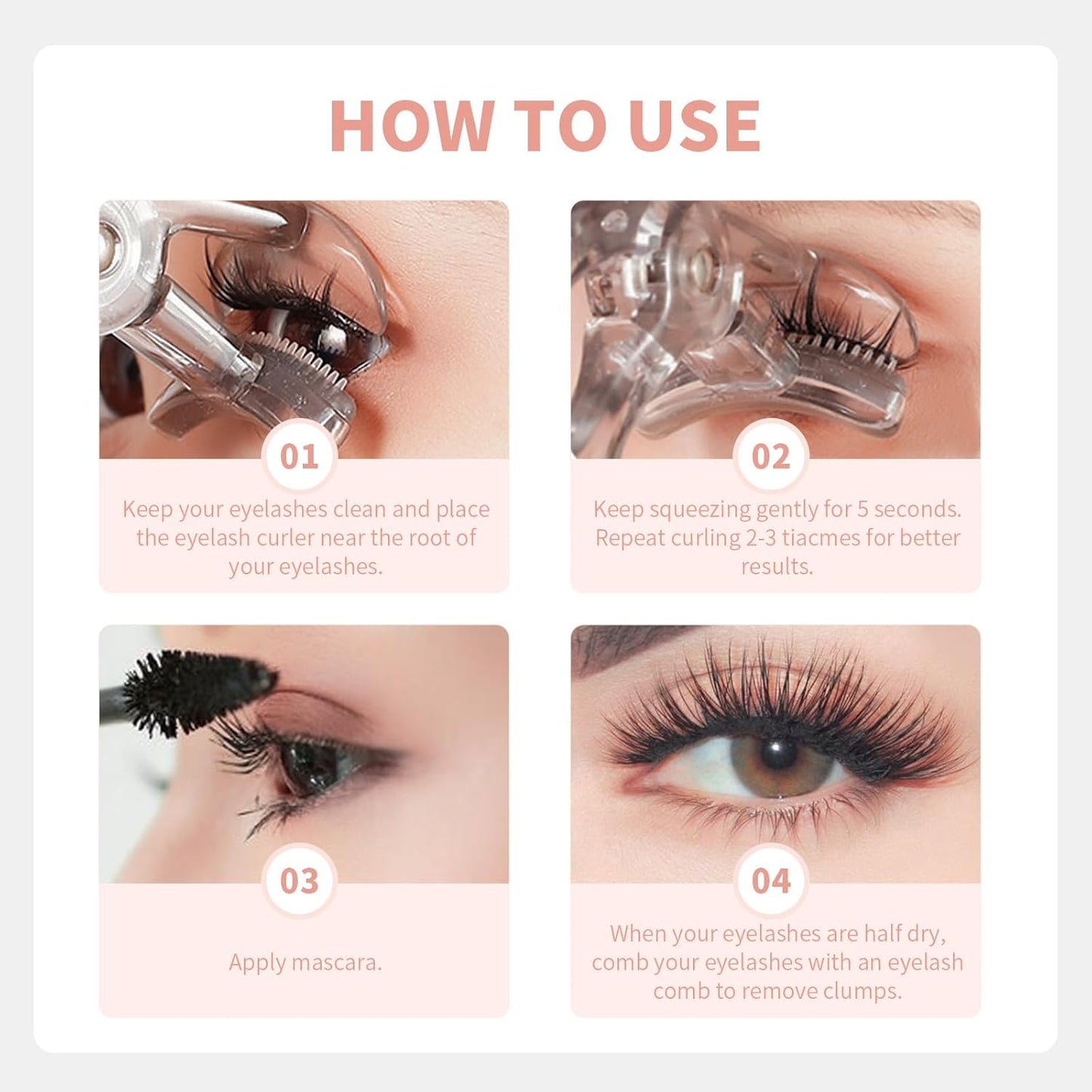 HOW TO USE

01

Keep your eyelashes clean and place the eyelash curler near the root of your eyelashes.

02

Keep squeezing gently for 5 seconds. Repeat curling 2-3 tiacmes for better results.

03

Apply mascara.

04

When your eyelashes are half dry, comb your eyelashes with an eyelash comb to remove clumps.