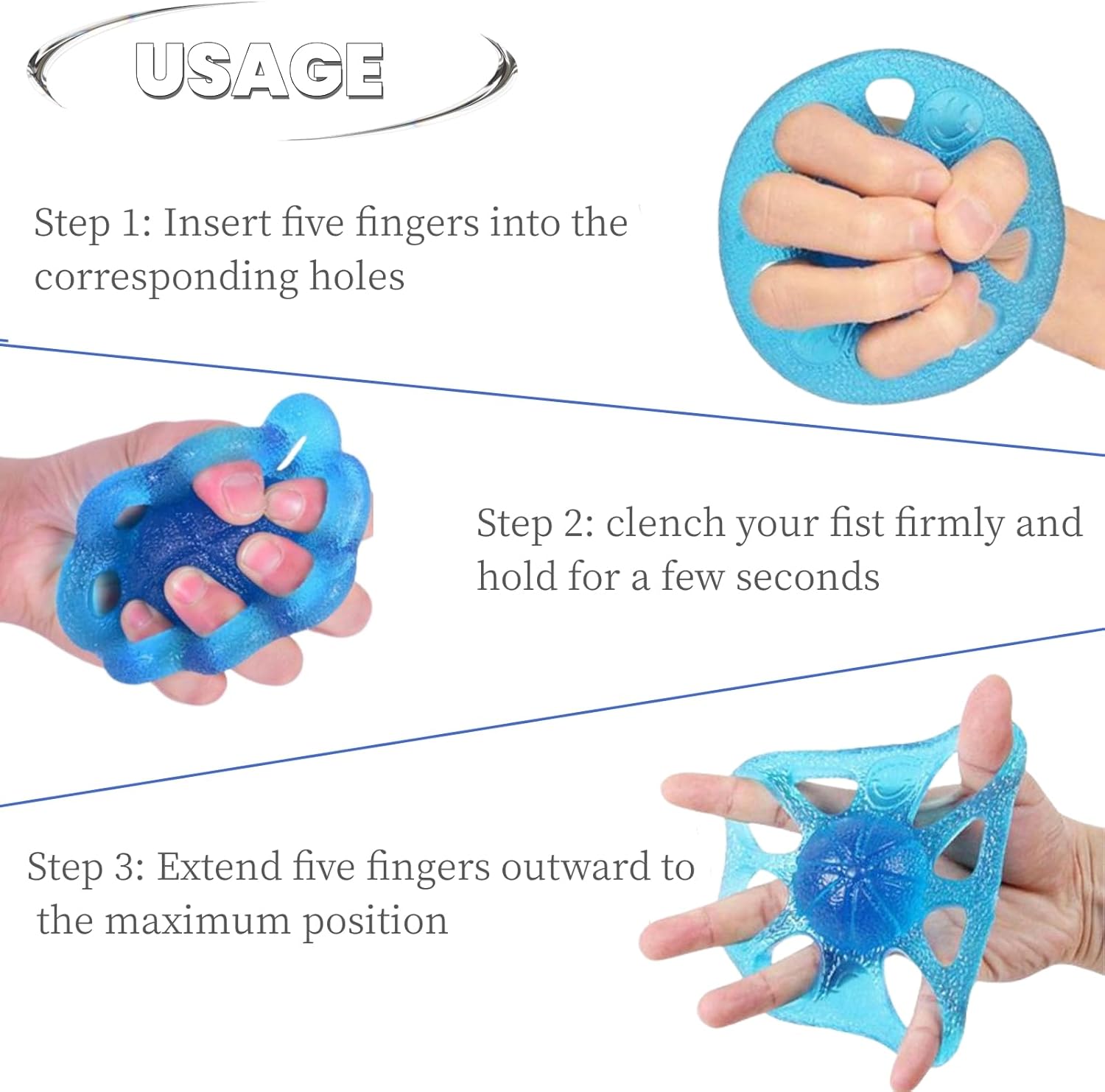 USAGE

Step 1: Insert five fingers into the corresponding holes

Step 2: clench your fist firmly and hold for a few seconds

Step 3: Extend five fingers outward to the maximum position