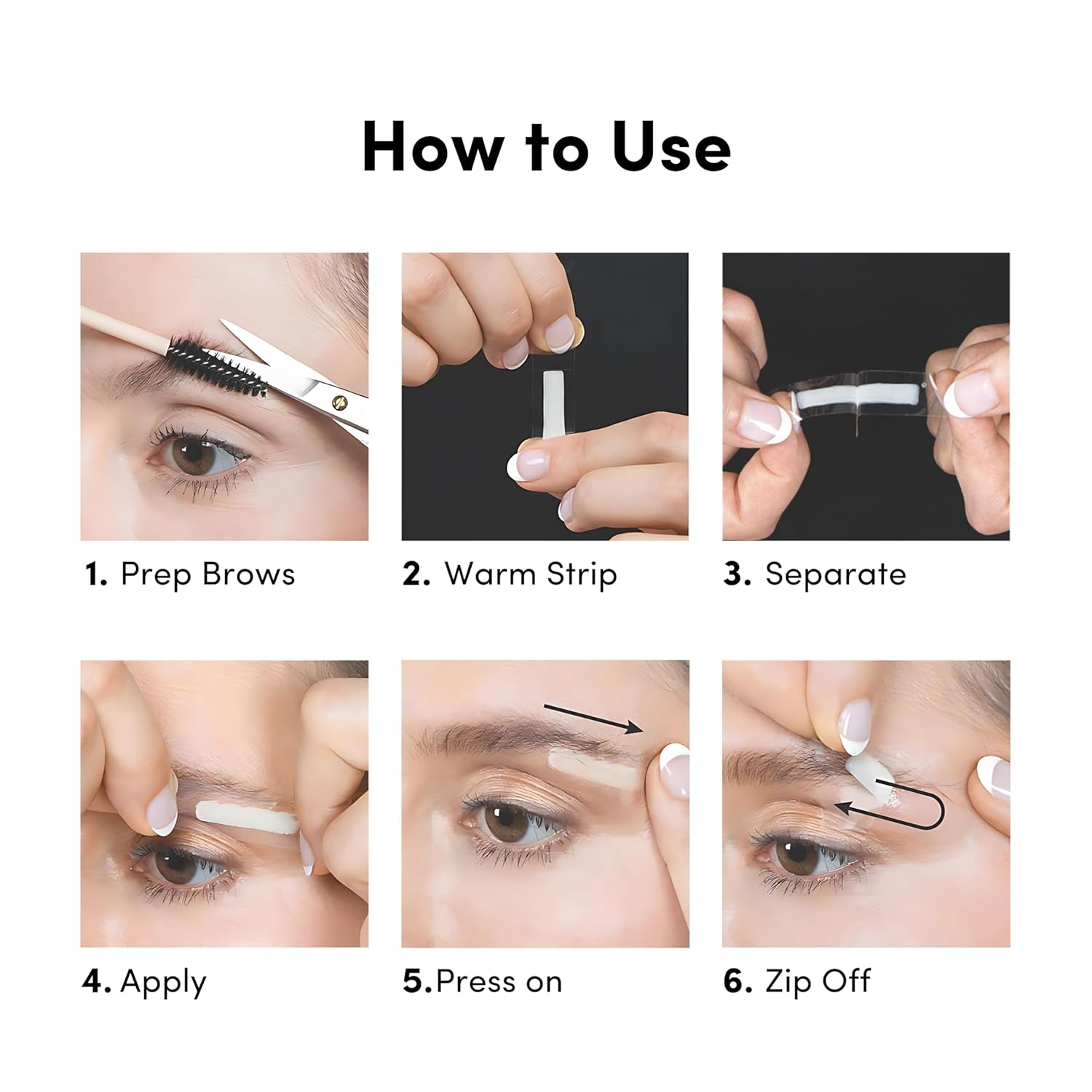 How to Use

1. Prep Brows

2. Warm Strip

3. Separate

4. Apply

5.Press on

6. Zip Off