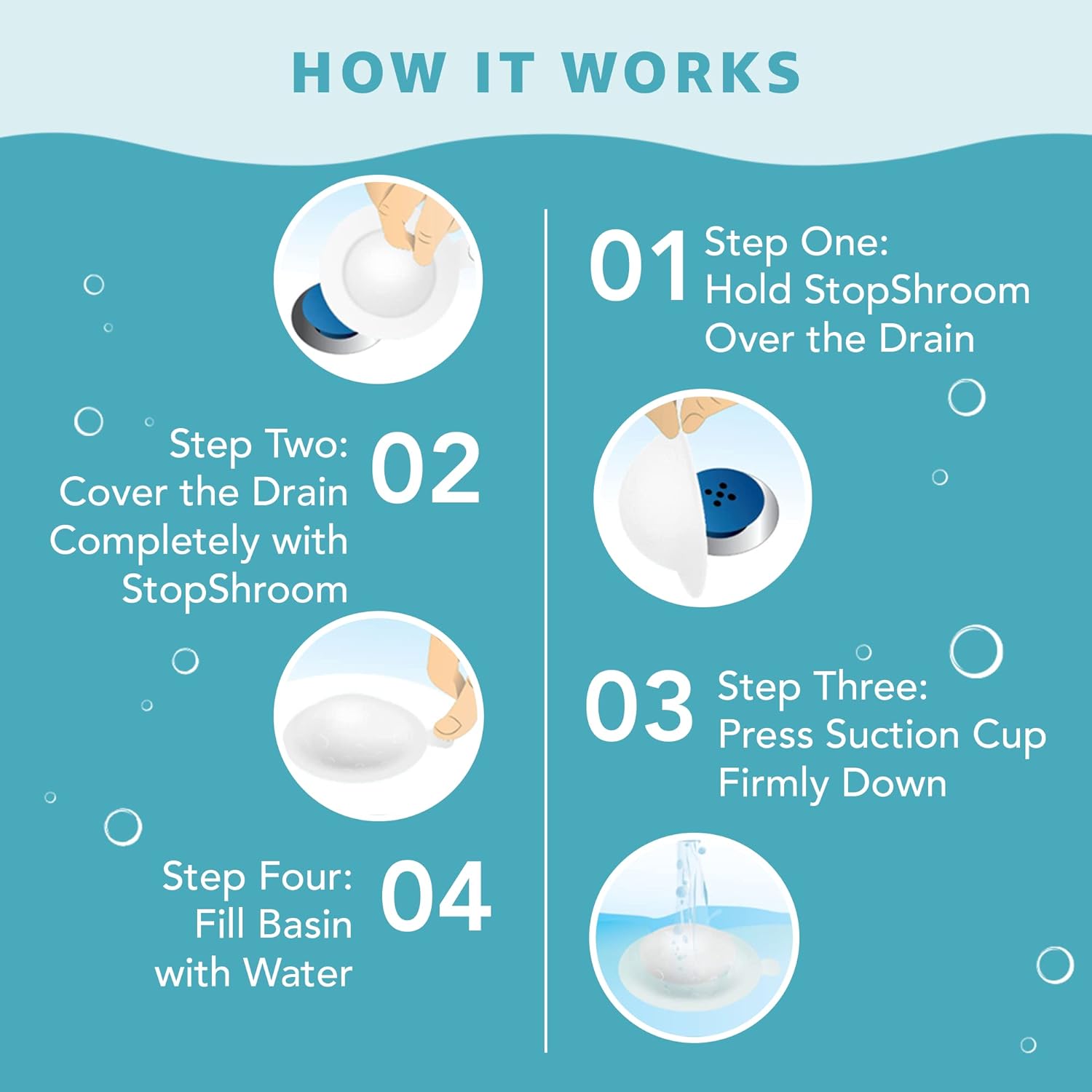 HOW IT WORKS

01 Step One: Hold StopShroom Over the Drain

Step Two: Cover the Drain Completely with StopShroom 02

03 Step Three: Press Suction Cup Firmly Down

Step Four: Fill Basin with Water 04