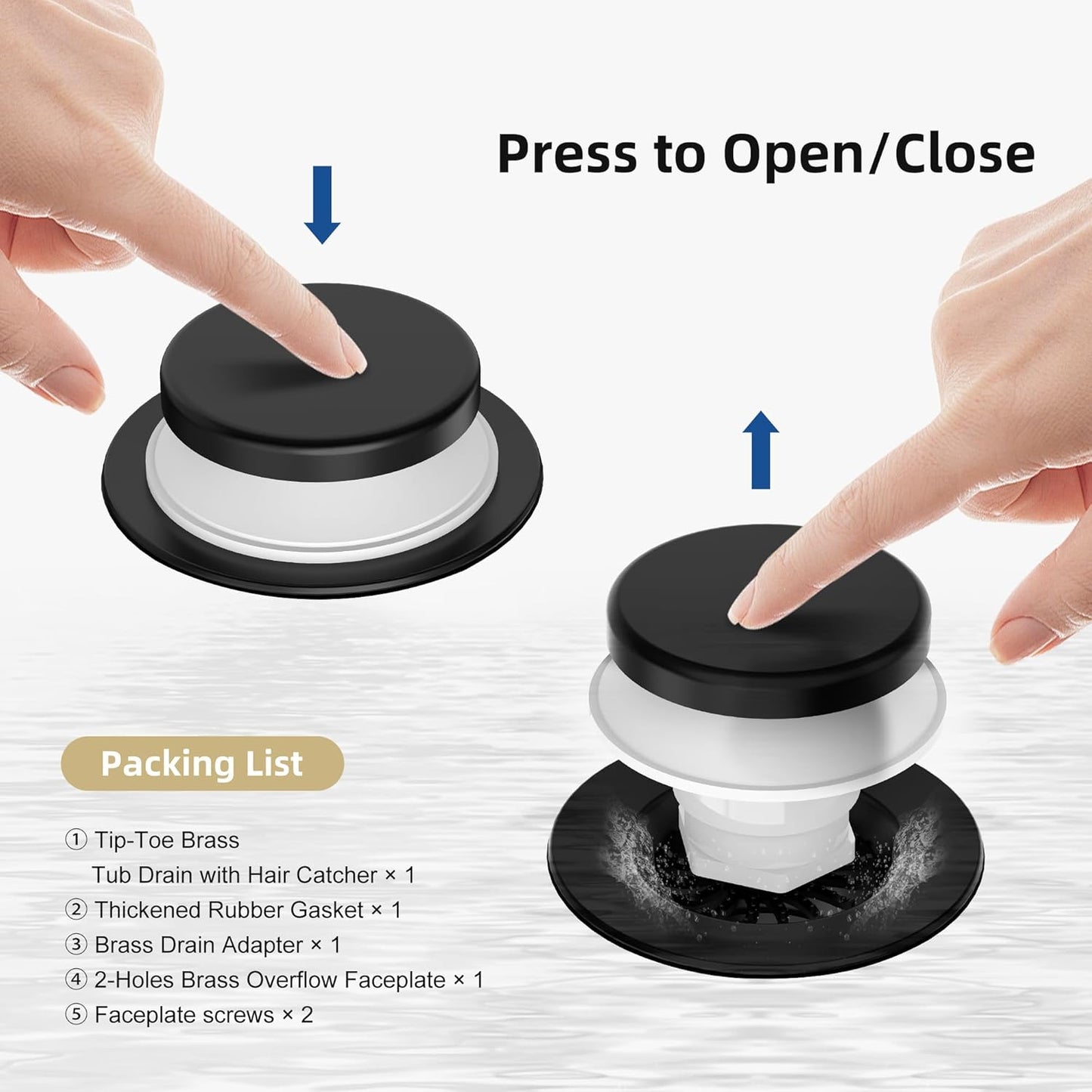 Press to Open/Close

Packing List

① Tip-Toe Brass Tub Drain with Hair Catcher × 1
② Thickened Rubber Gasket × 1
③ Brass Drain Adapter × 1
④ 2-Holes Brass Overflow Faceplate × 1
⑤ Faceplate screws × 2