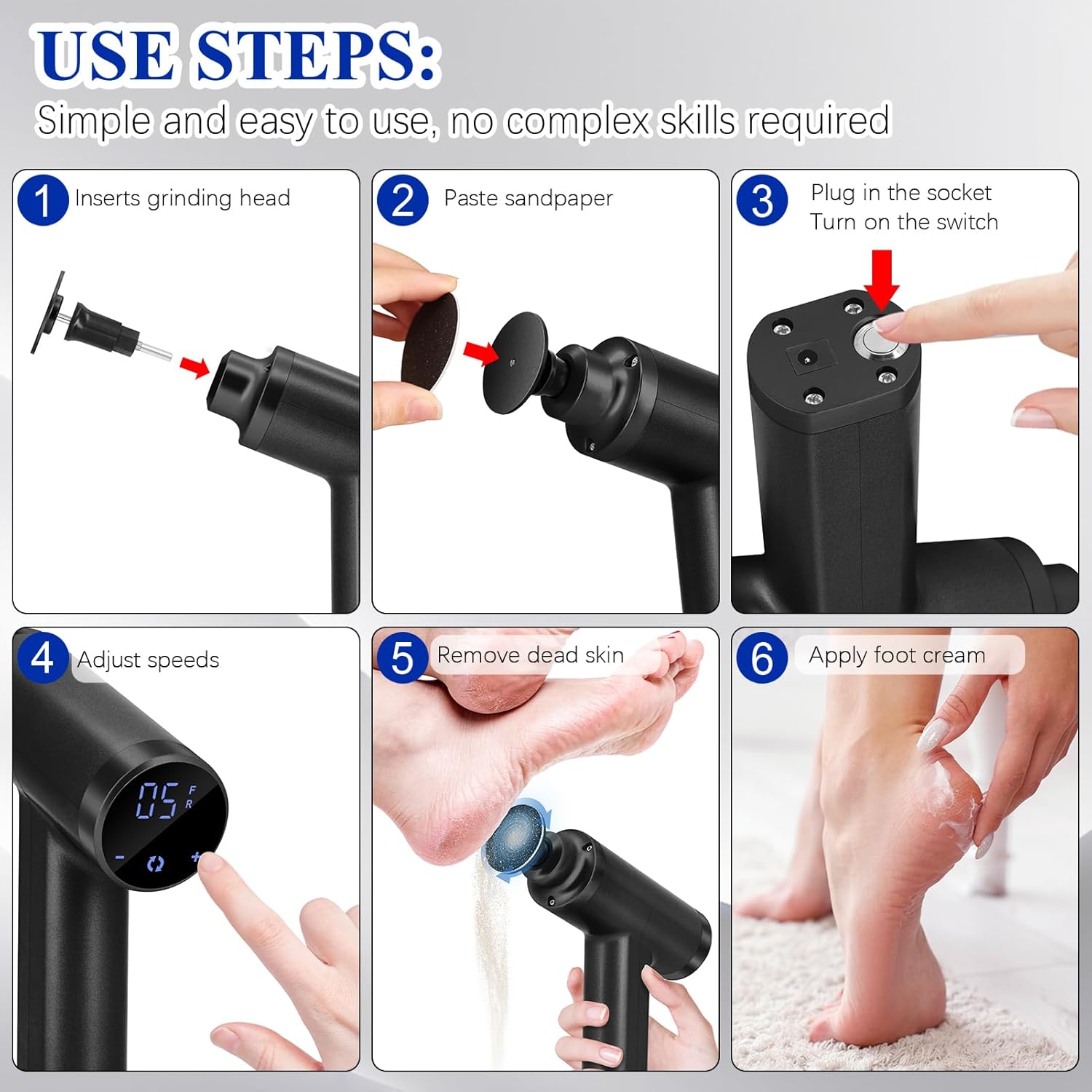 USE STEPS:
Simple and easy to use, no complex skills required

1 Inserts grinding head

2 Paste sandpaper

3 Plug in the socket
Turn on the switch

4 Adjust speeds

05 F R
- +

5 Remove dead skin

6 Apply foot cream