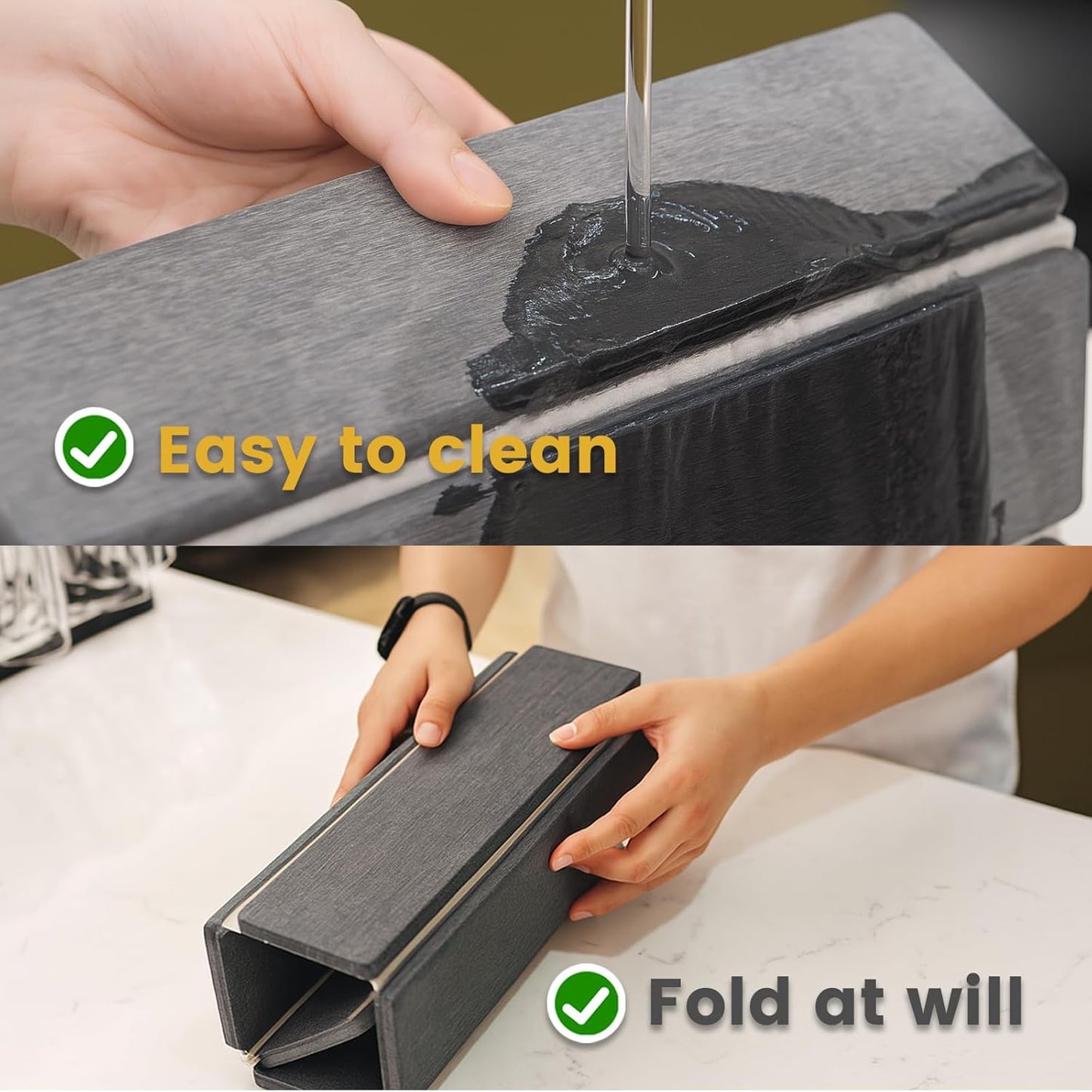 Easy to clean

Fold at will