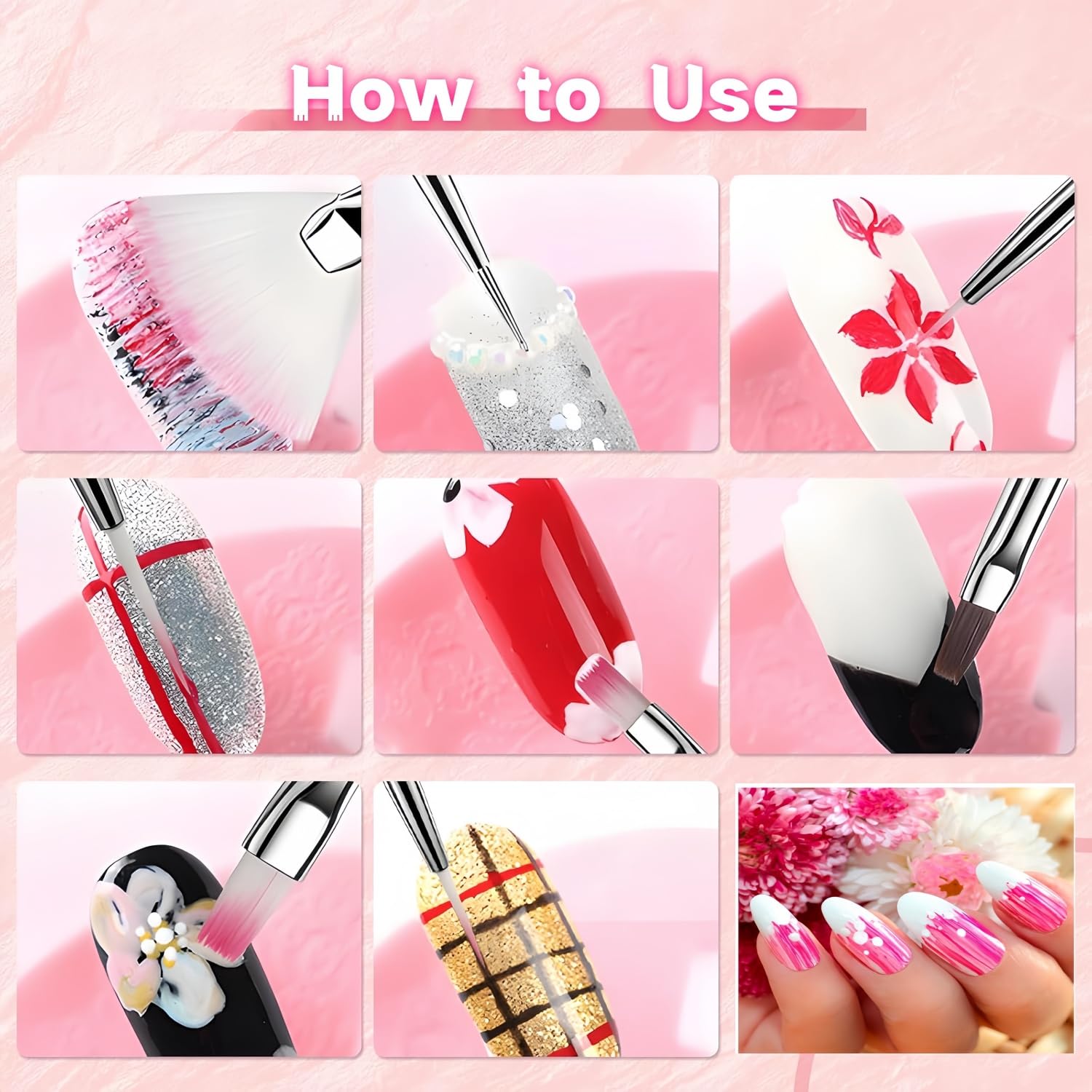 How to Use