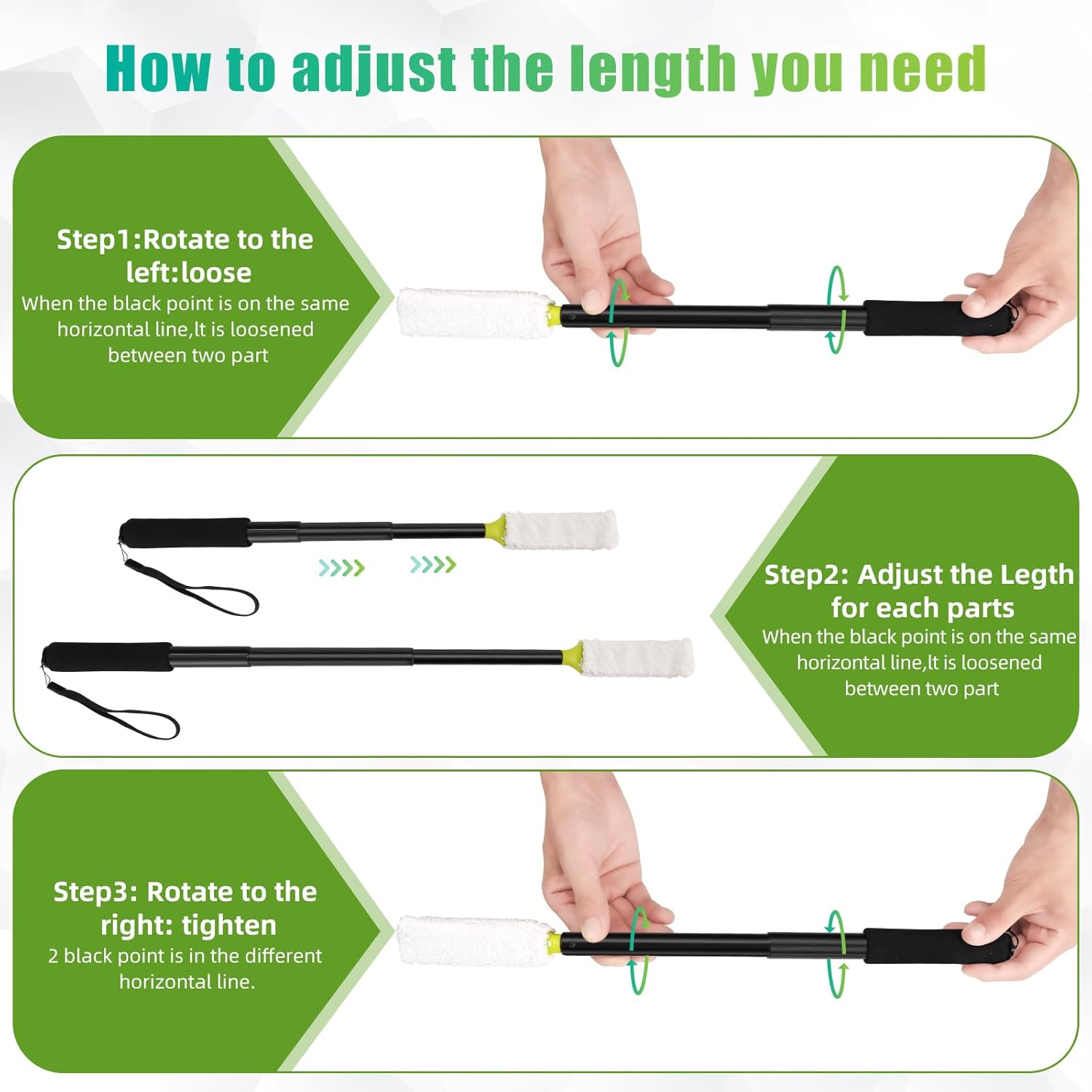 How to adjust the length you need

Step1:Rotate to the left:loose
When the black point is on the same horizontal line,lt is loosened between two part

Step2: Adjust the Legth for each parts
When the black point is on the same horizontal line,lt is loosened between two part

Step3: Rotate to the right: tighten
2 black point is in the different horizontal line.