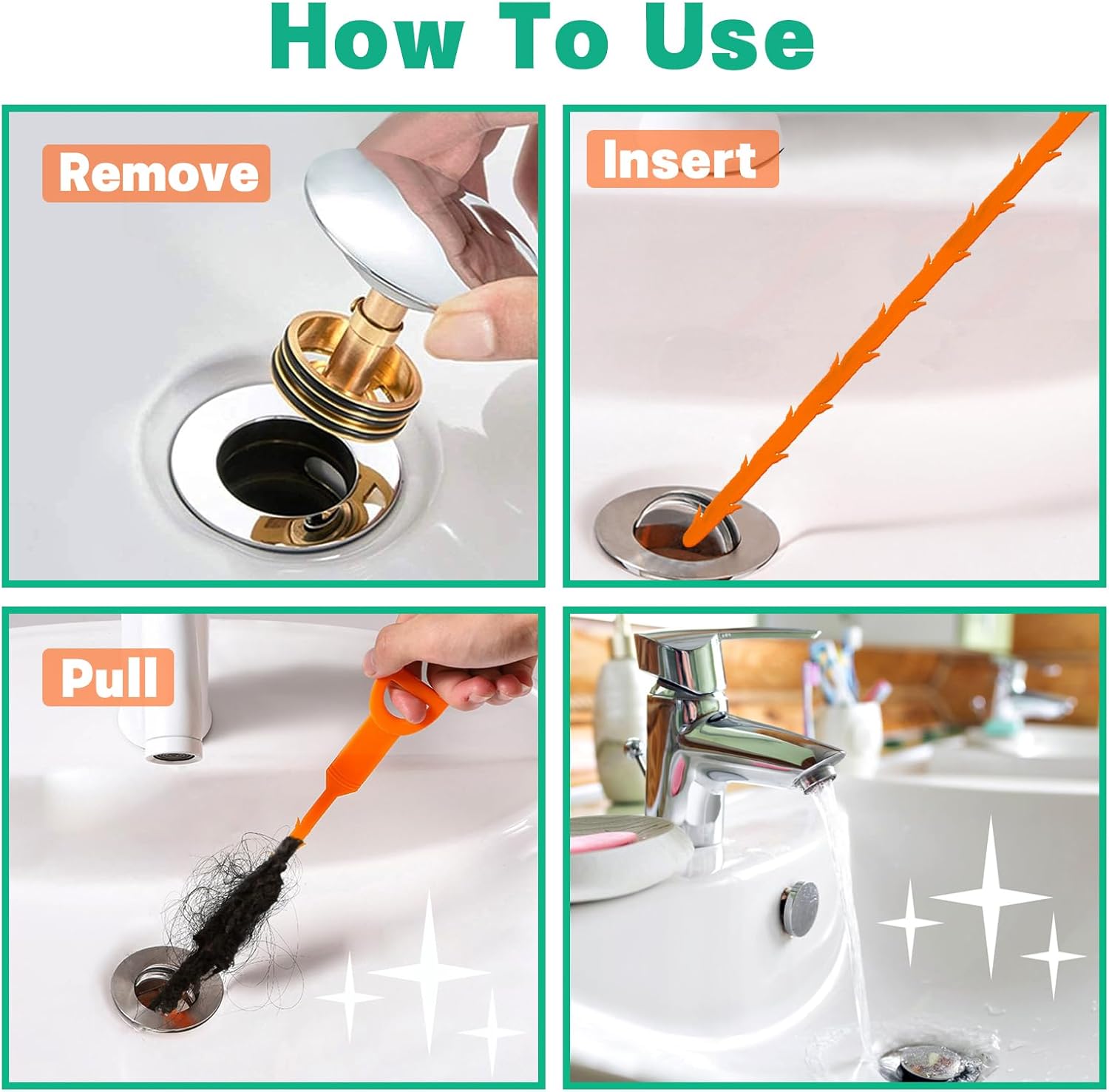 How To Use

Remove

Insert

Pull