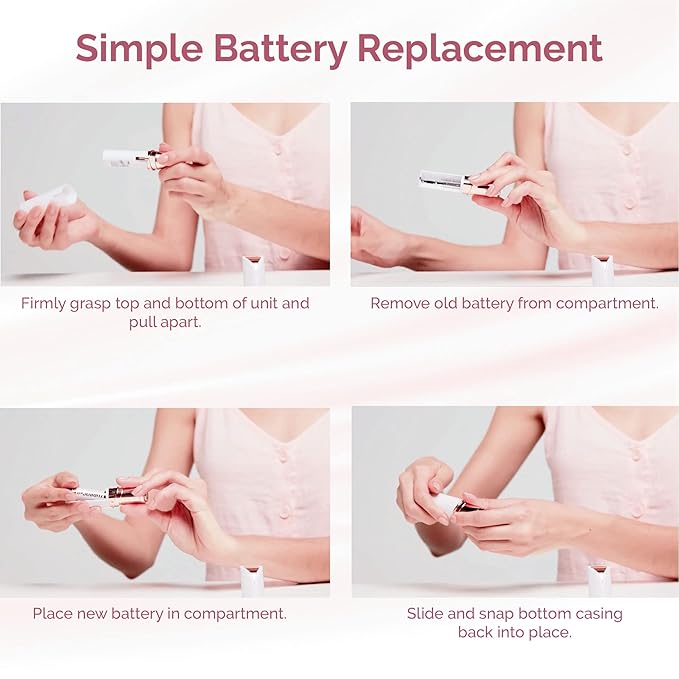 Simple Battery Replacement

Firmly grasp top and bottom of unit and pull apart.

Remove old battery from compartment.

Place new battery in compartment.

Slide and snap bottom casing back into place.